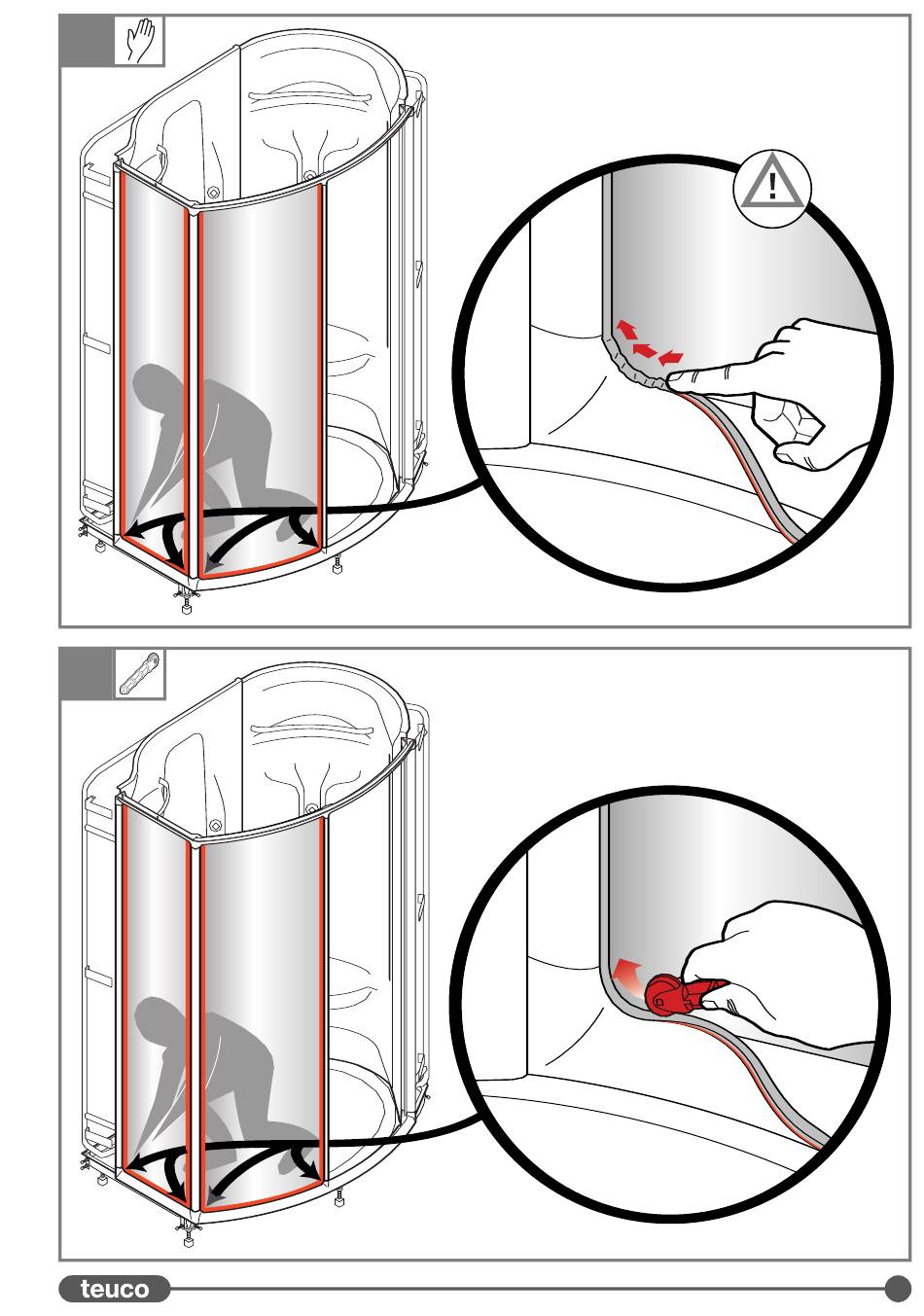 teuco