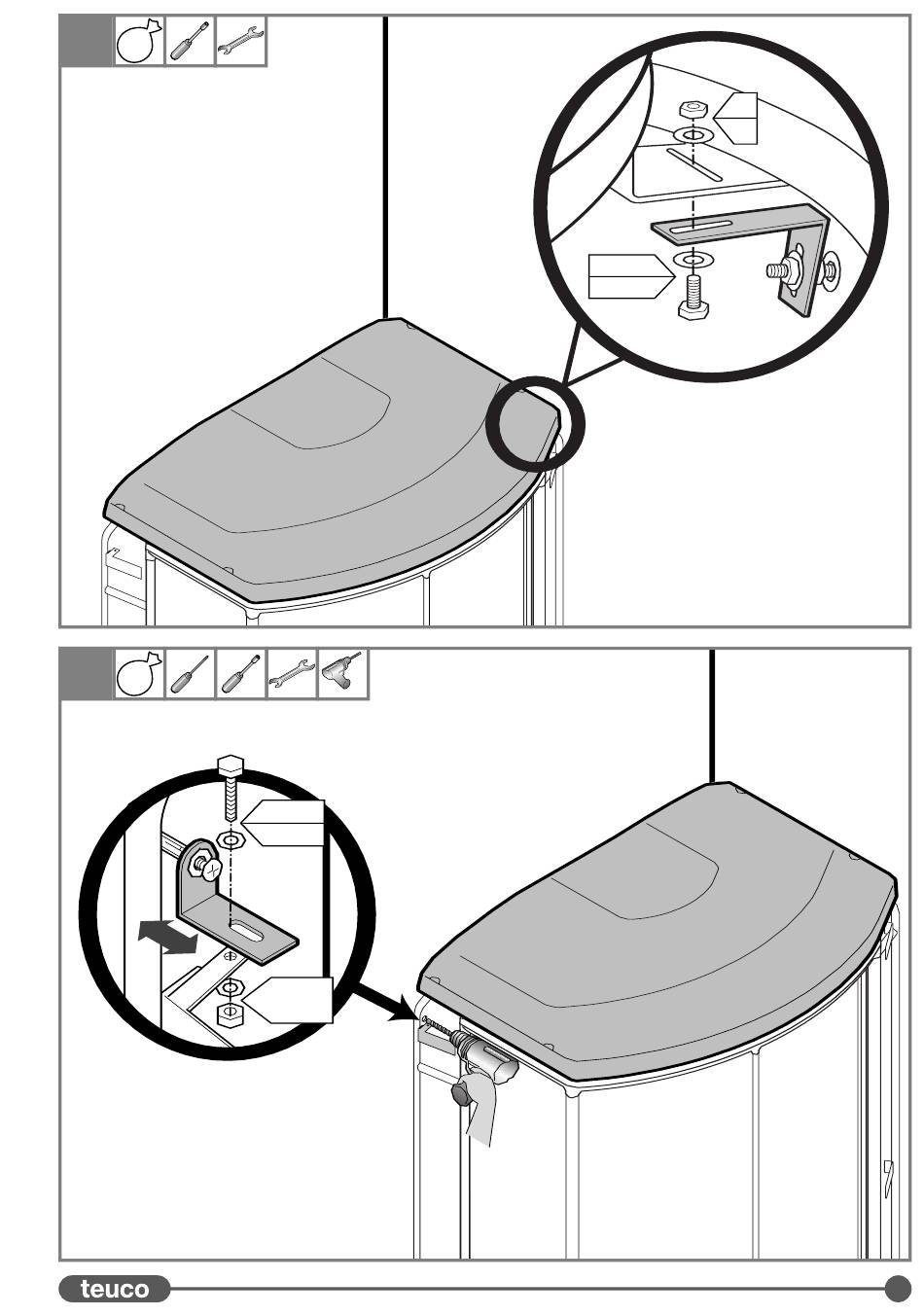 teuco