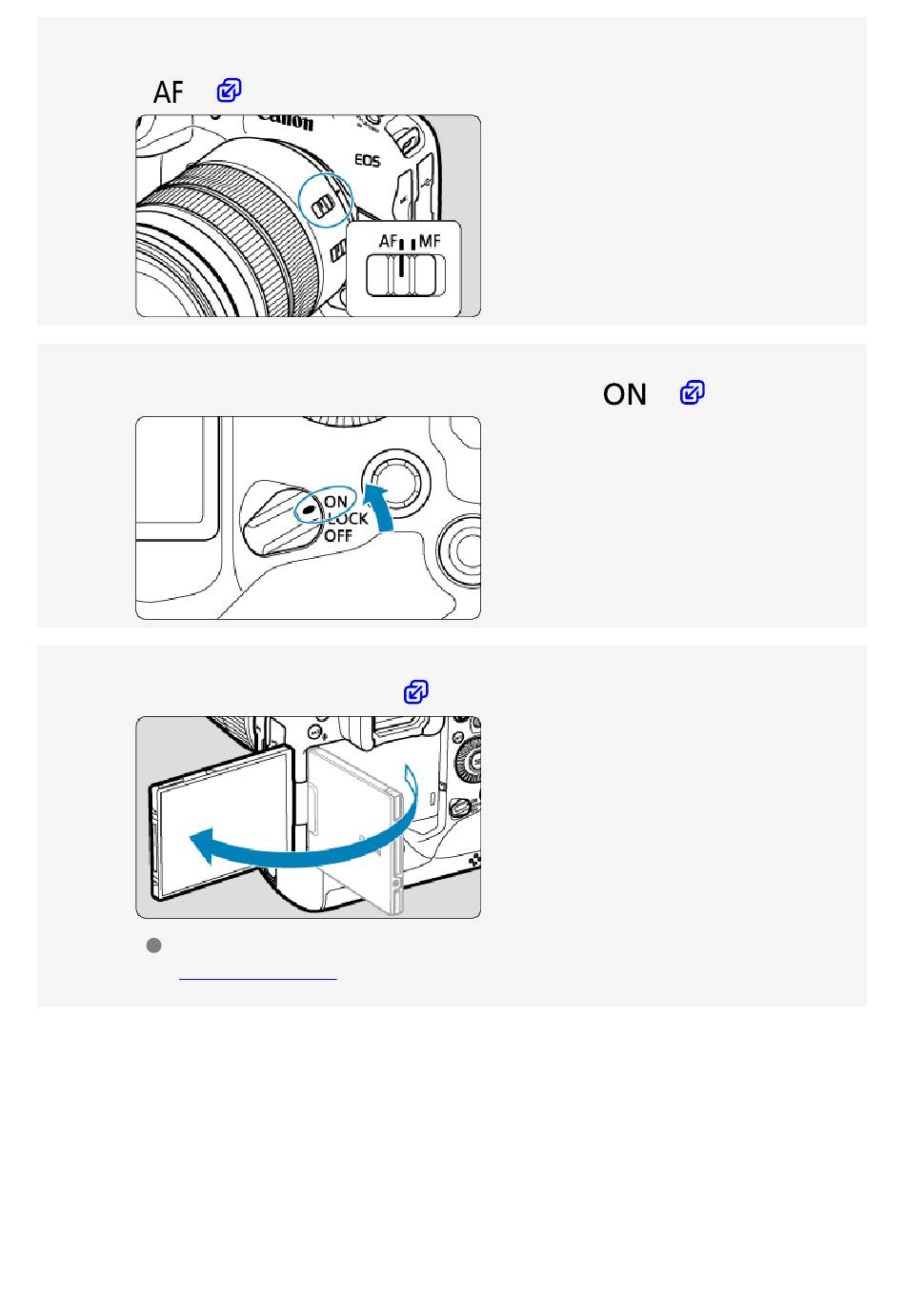 AF

Canon
EOS
AF MF

ON

ON
LOCK
OFF