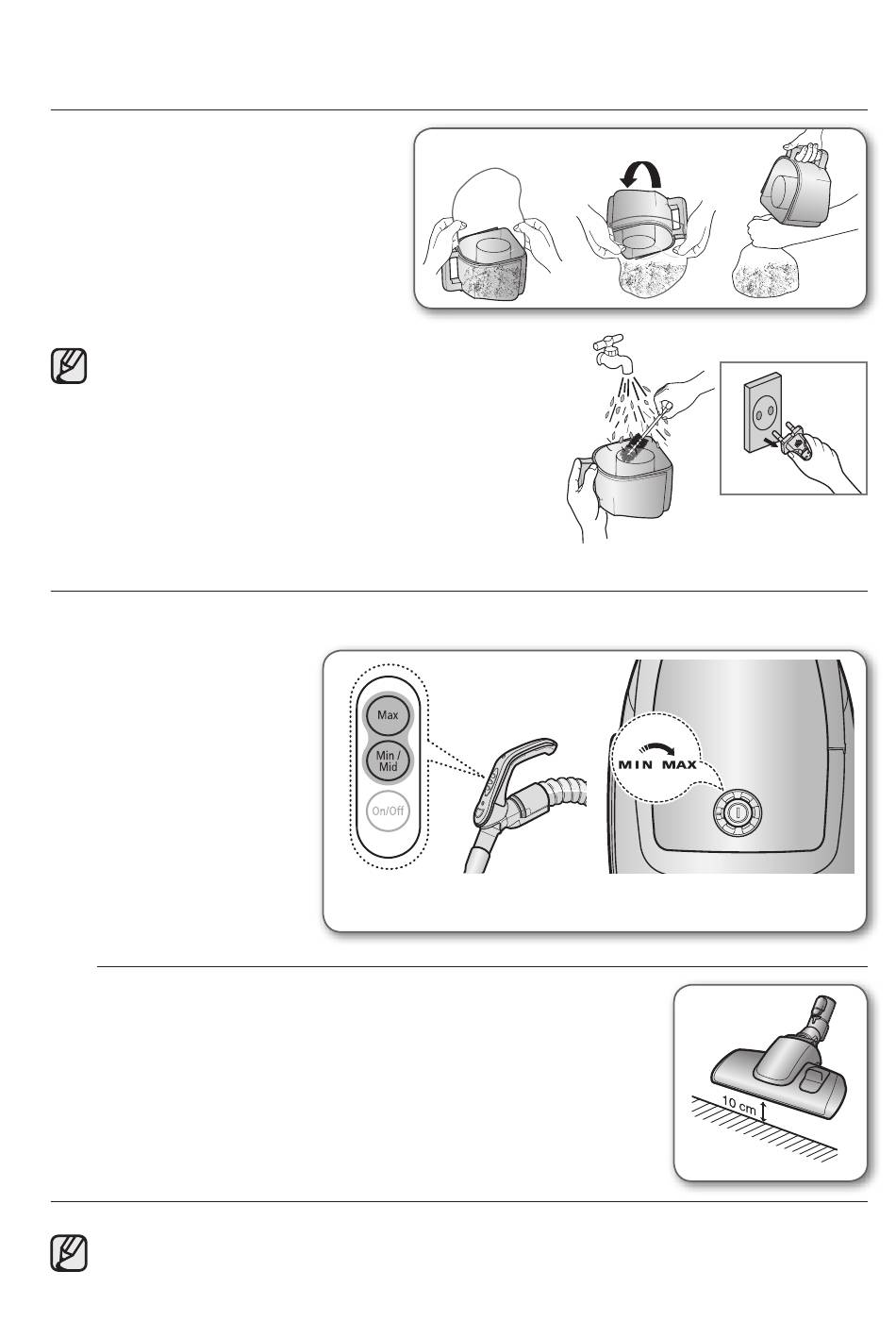 Max

Min / Mid

On/Off

MIN MAX

10 cm