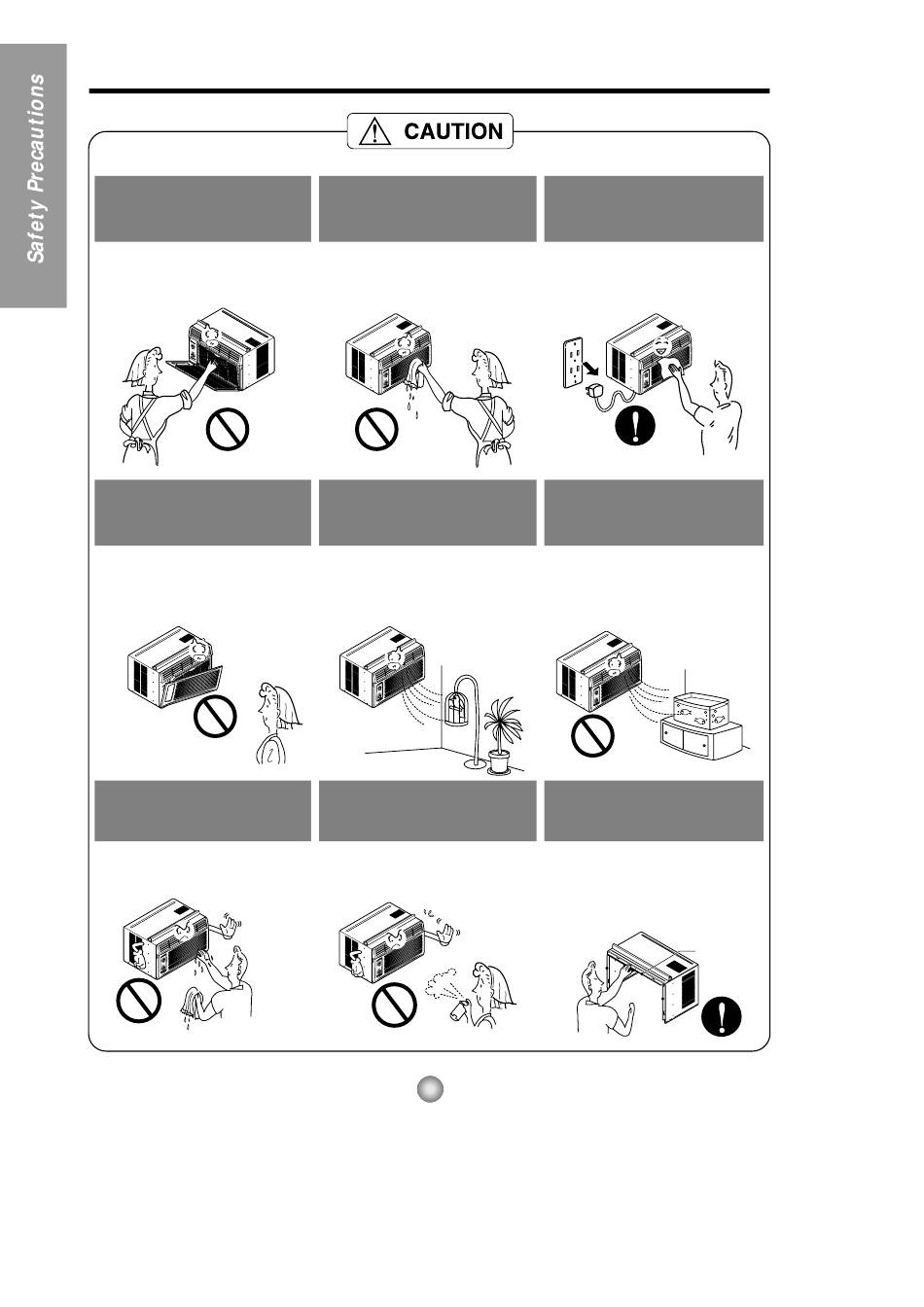 Safety Precautions

CAUTION