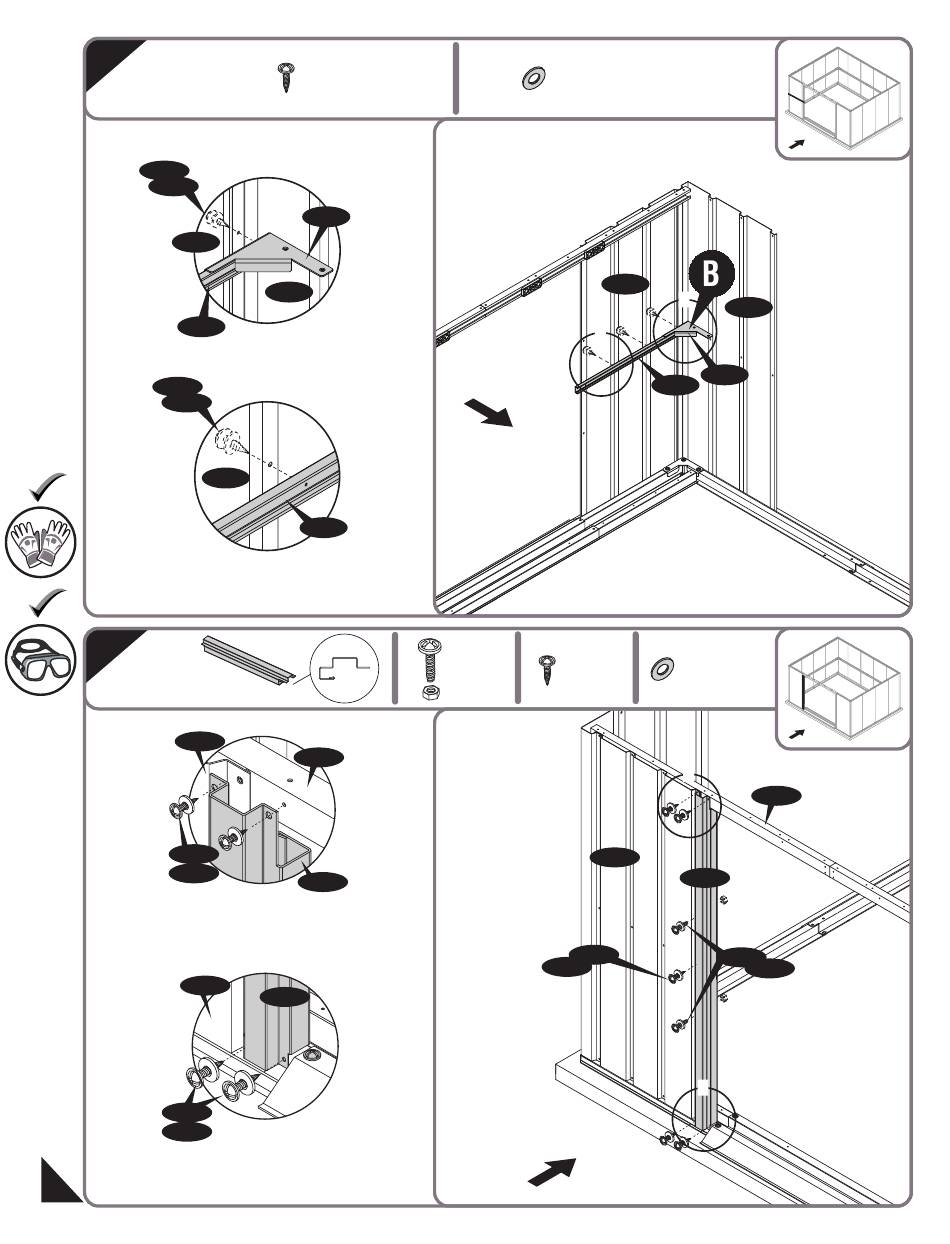 B