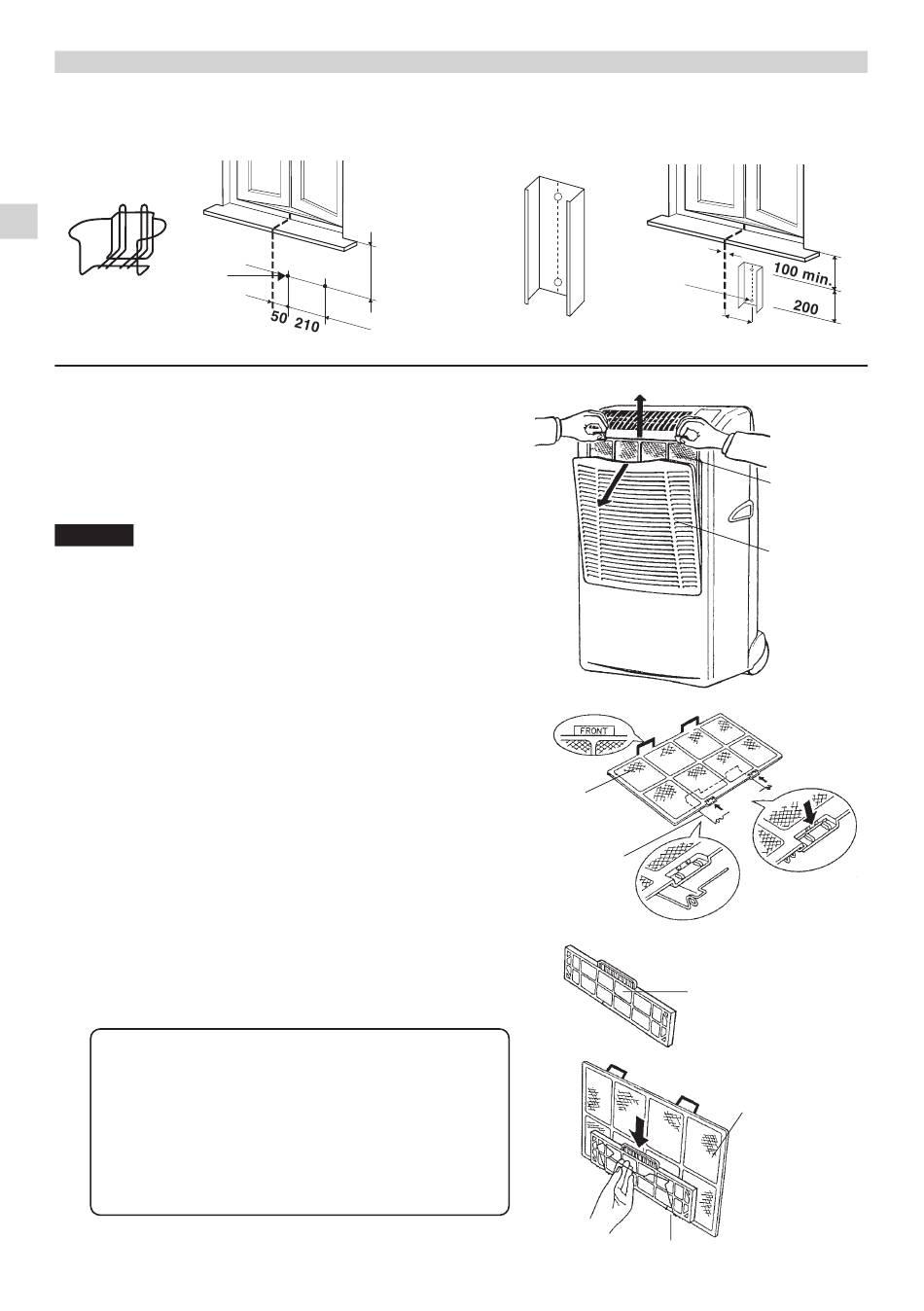 50 210

100 min.

200

FRONT