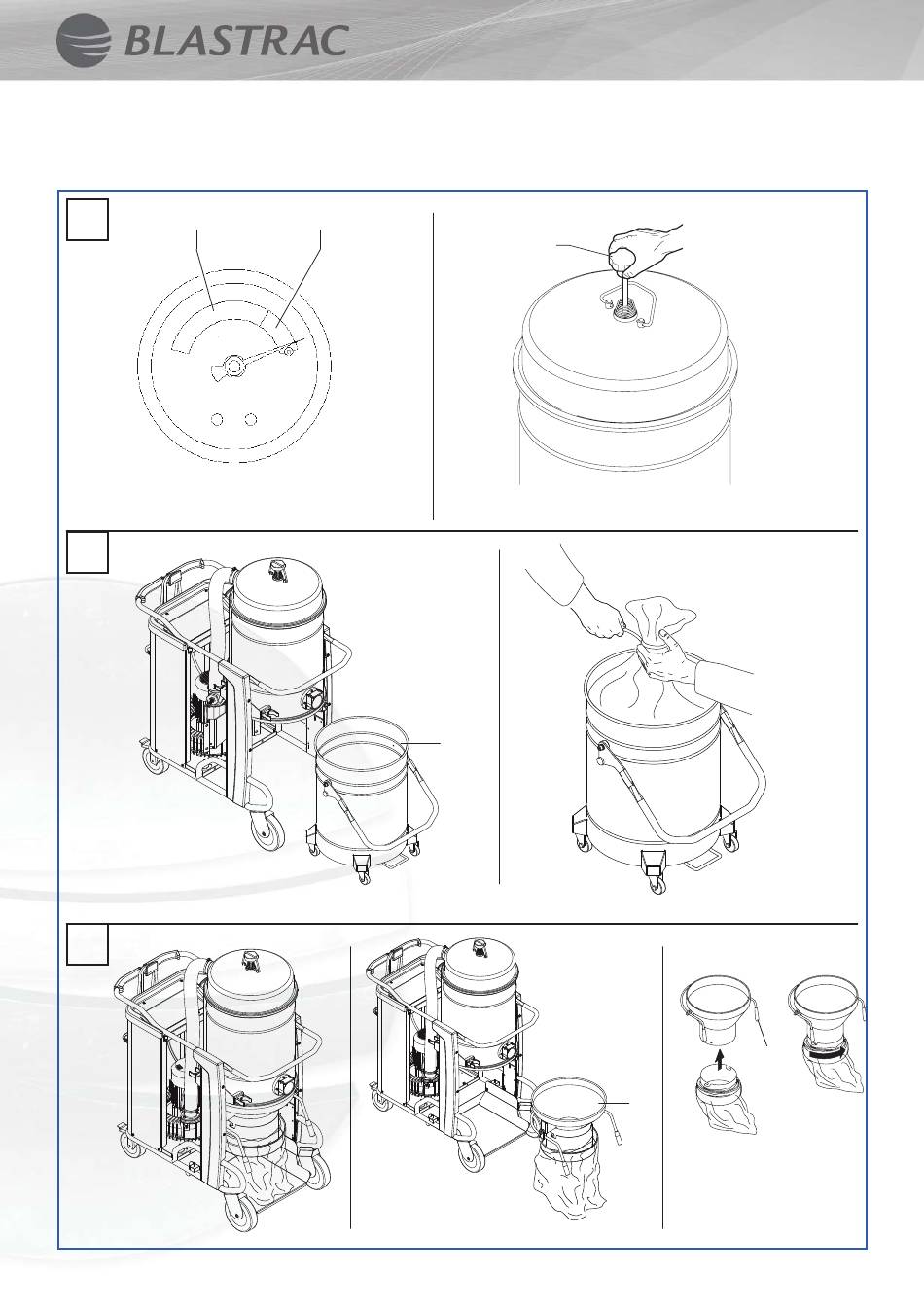 BLASTRAC