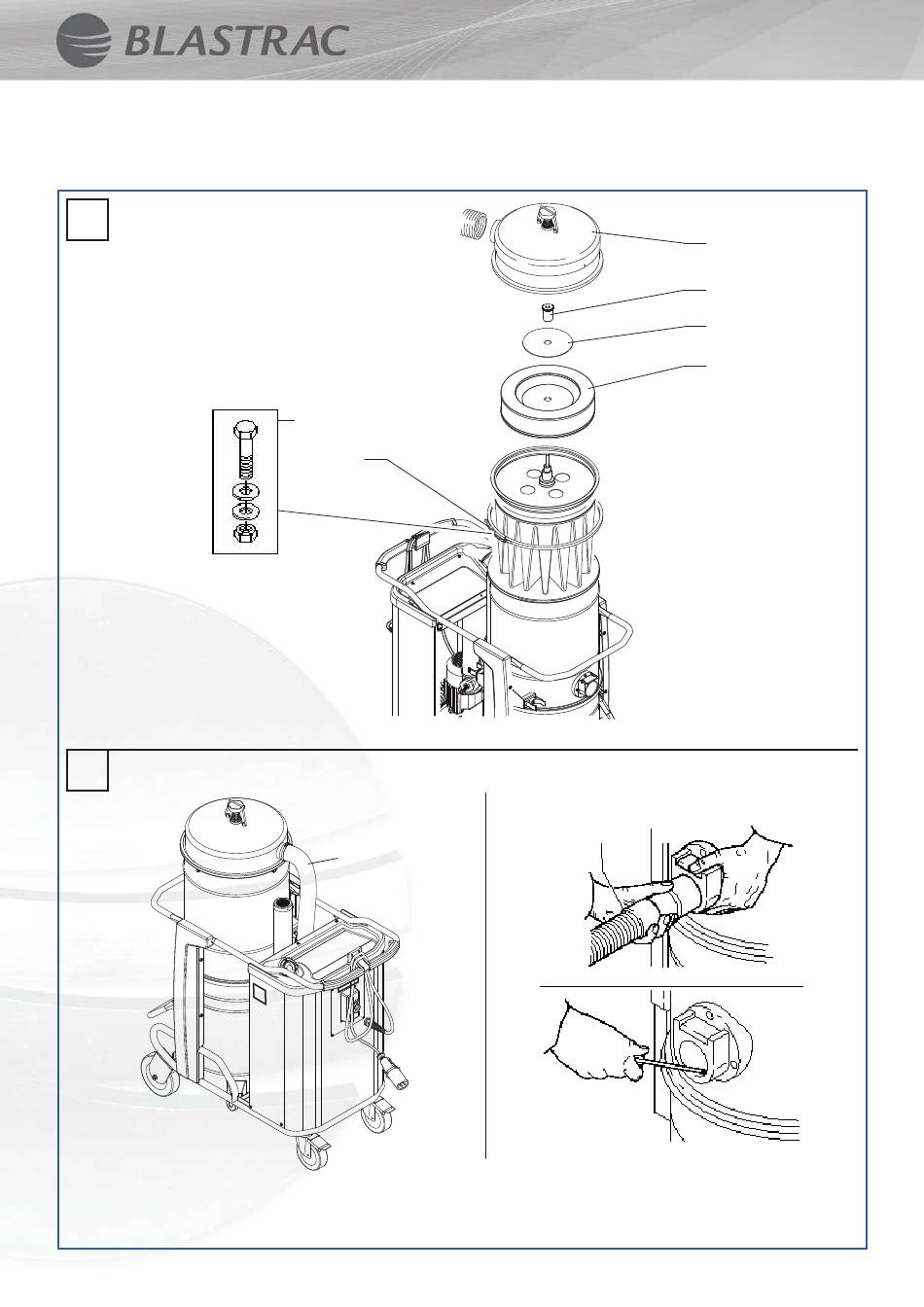 BLASTRAC