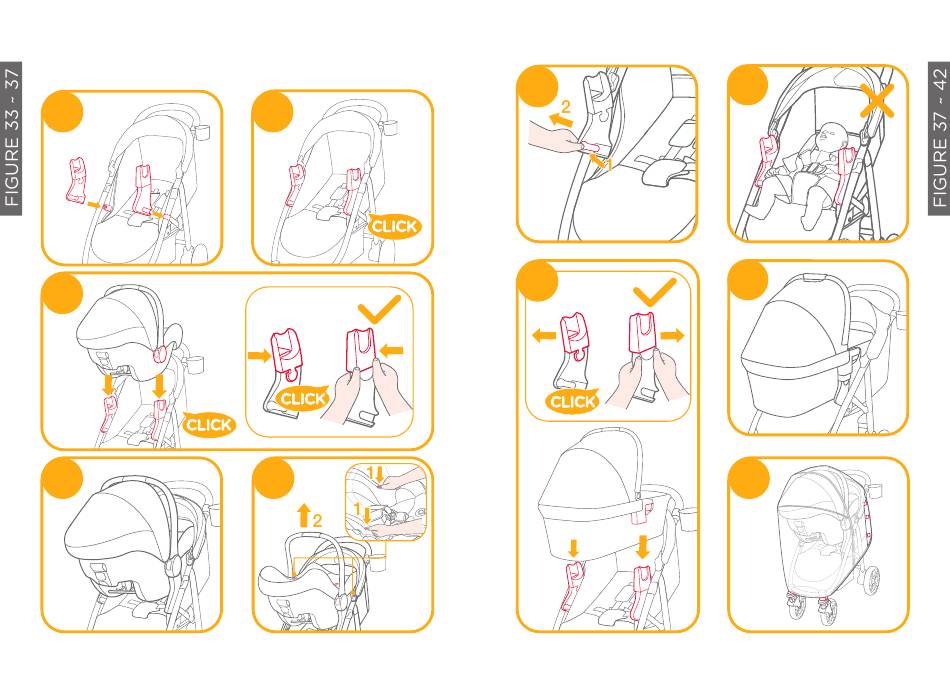 FIGURE 33 - 37

CLICK

CLICK

CLICK

2

1

1

FIGURE 37 - 42

2

1

CLICK