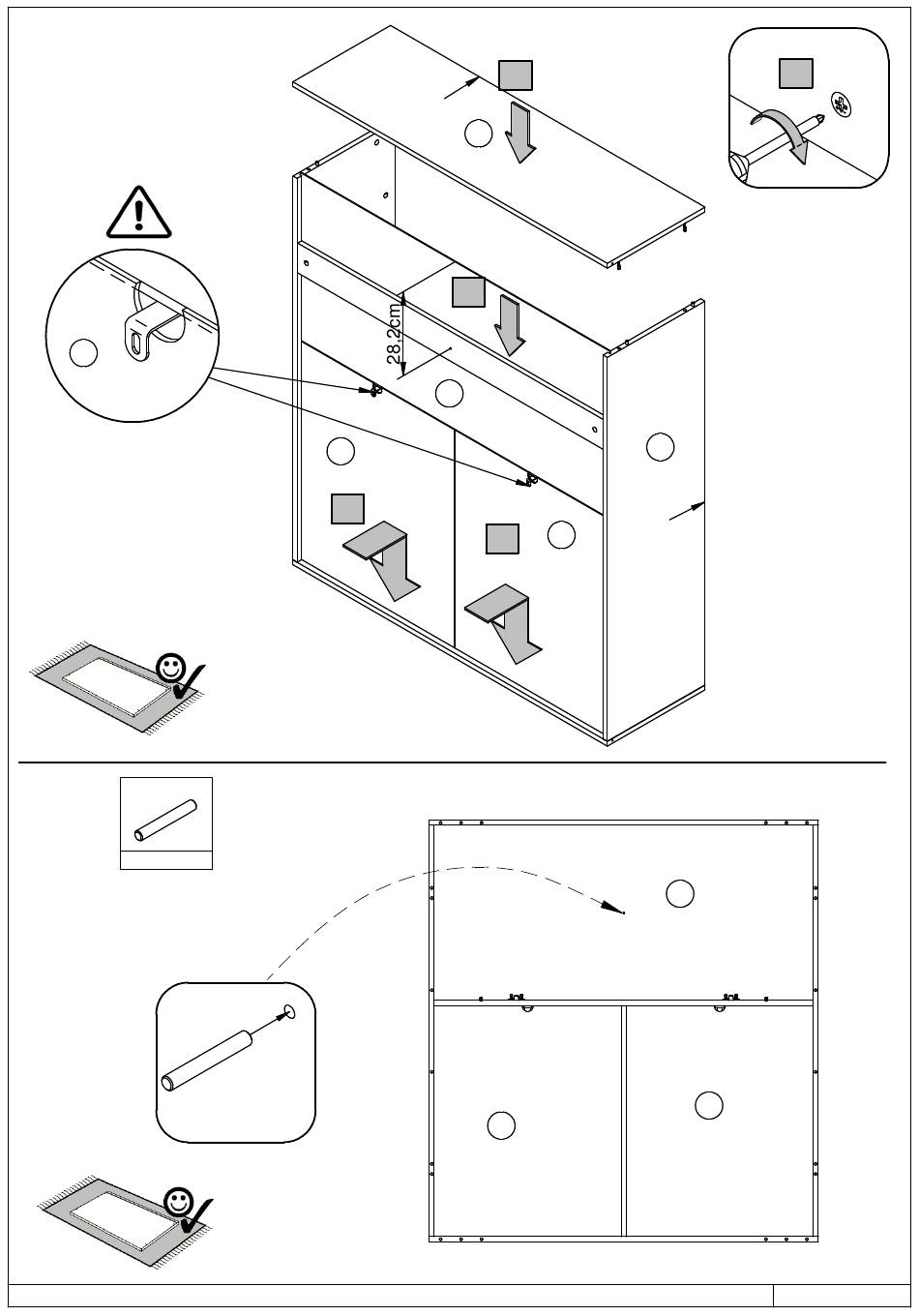 28,2cm