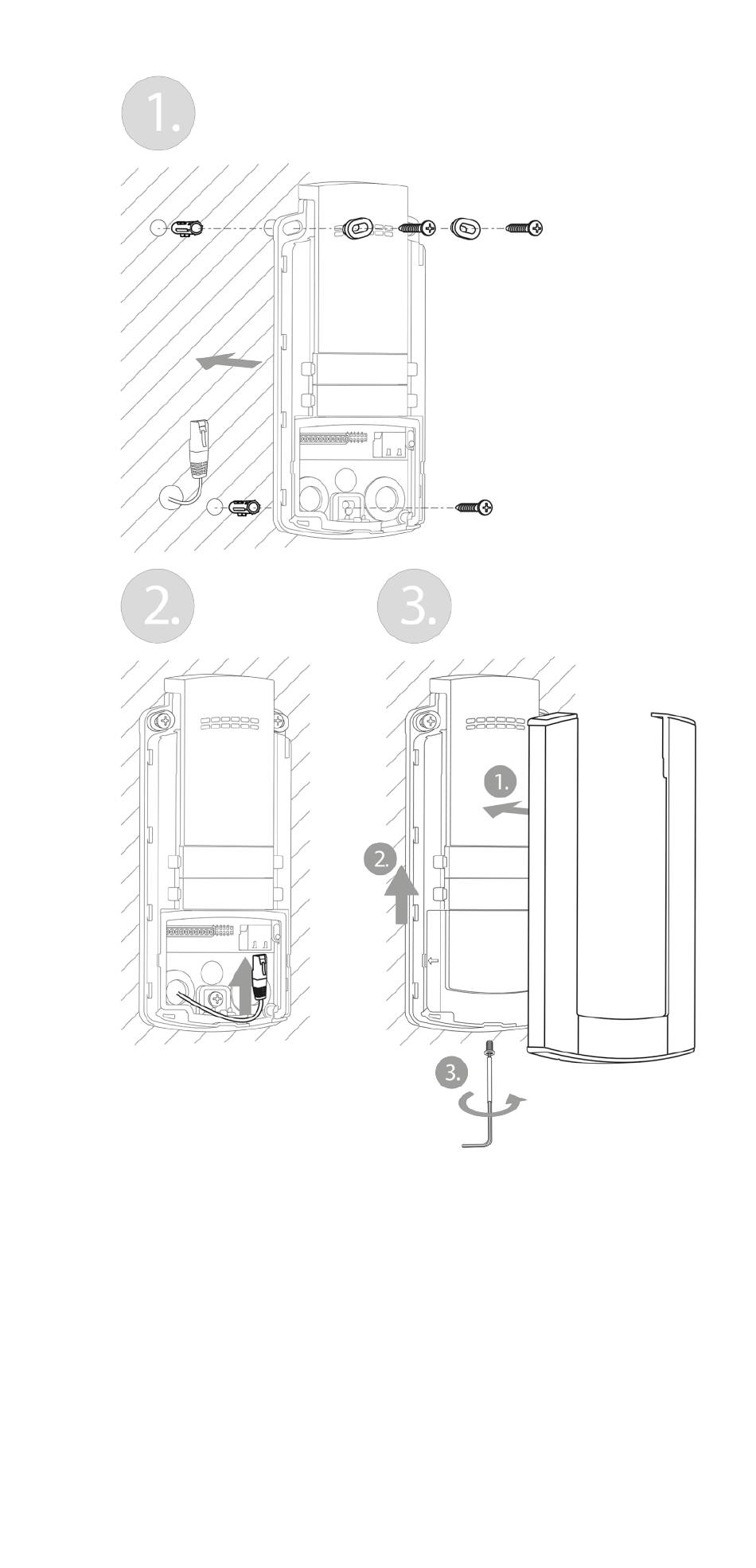 1.

2.

3.

1.

2.

3.