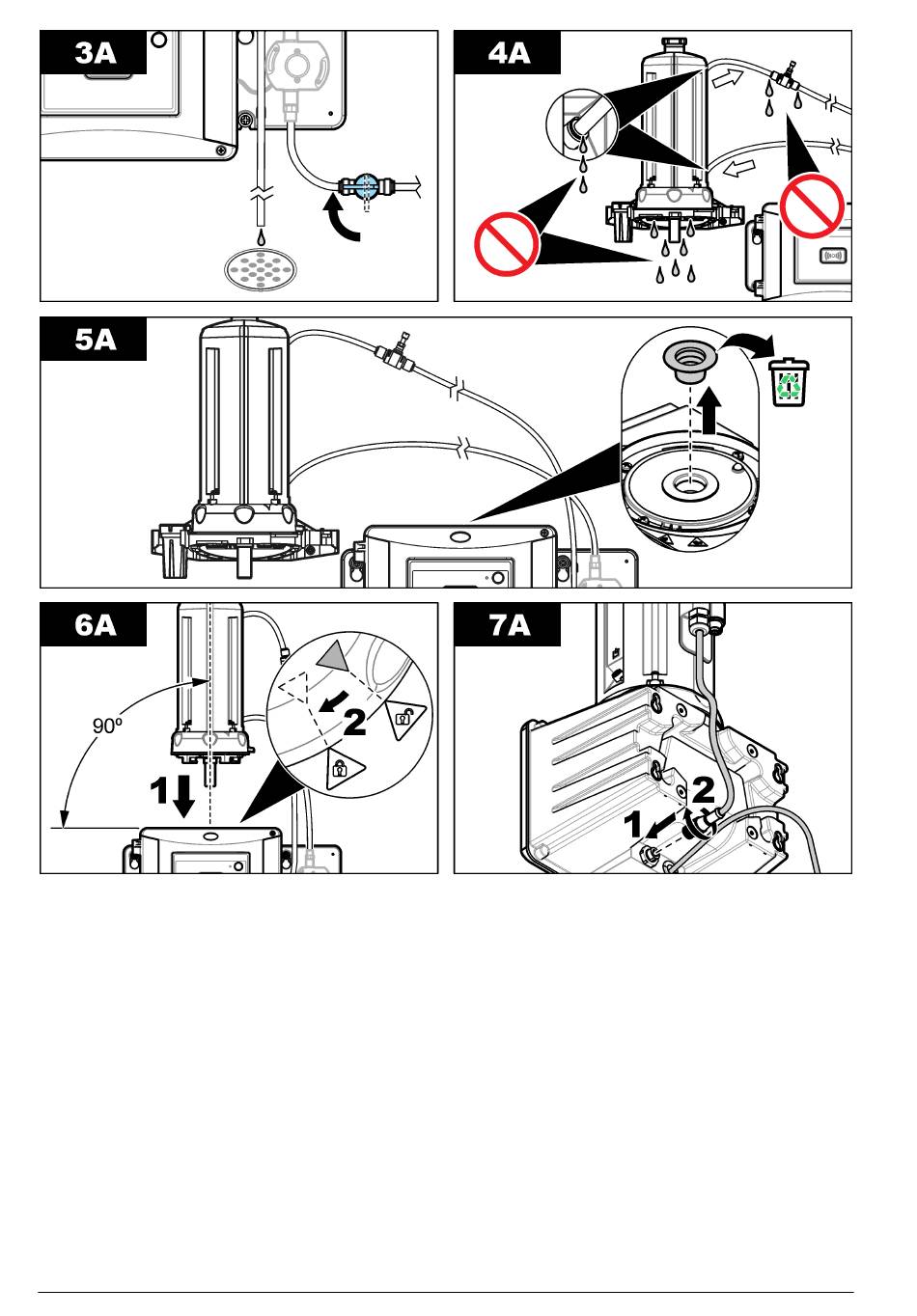 3A

4A

5A

6A

90º

1

2

7A

1

2