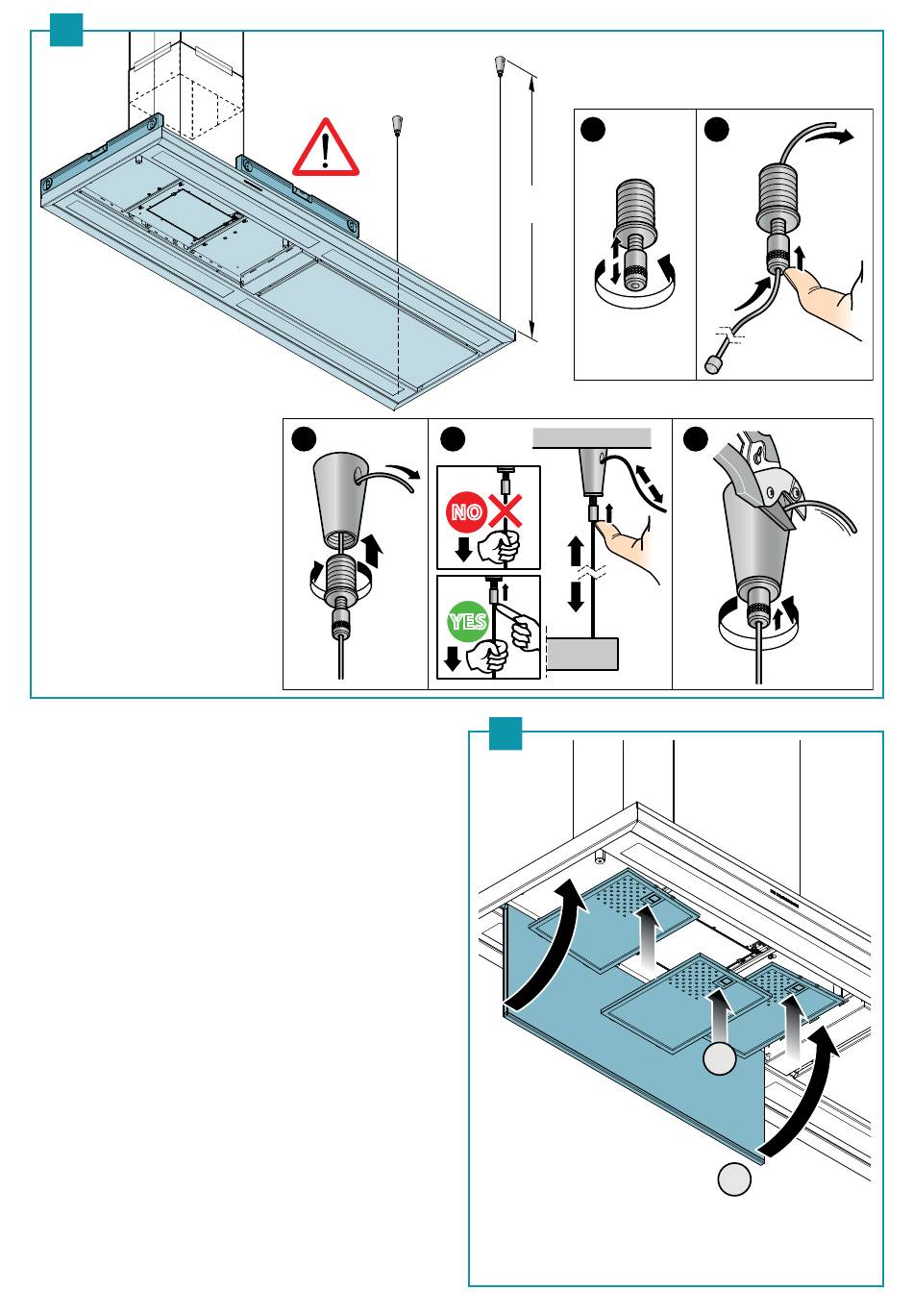 NO

YES