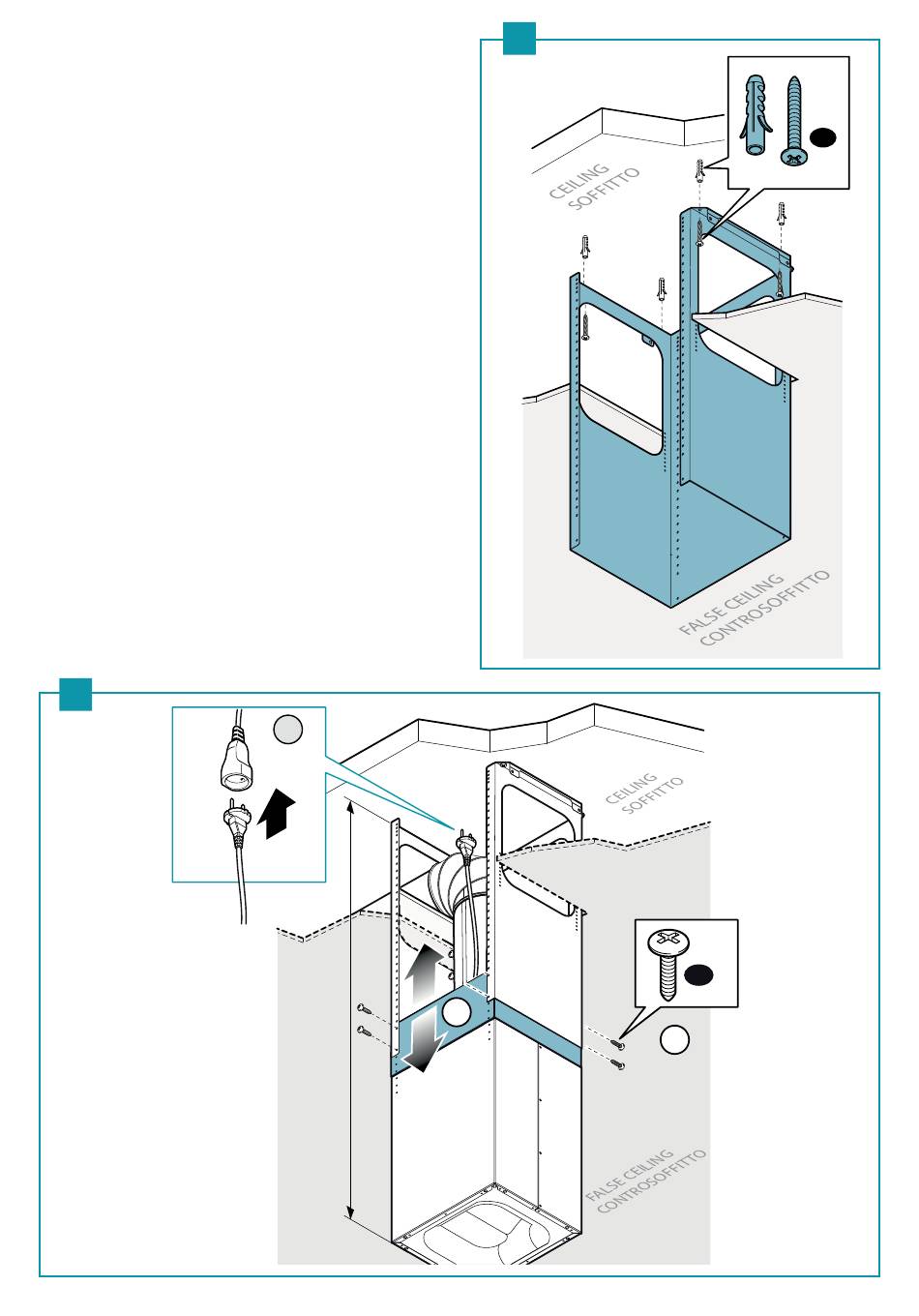 CEILING
SOFFITTO

FALSE CEILING
CONTROSOFFITTO

CEILING
SOFFITTO

FALSE CEILING
CONTROSOFFITTO