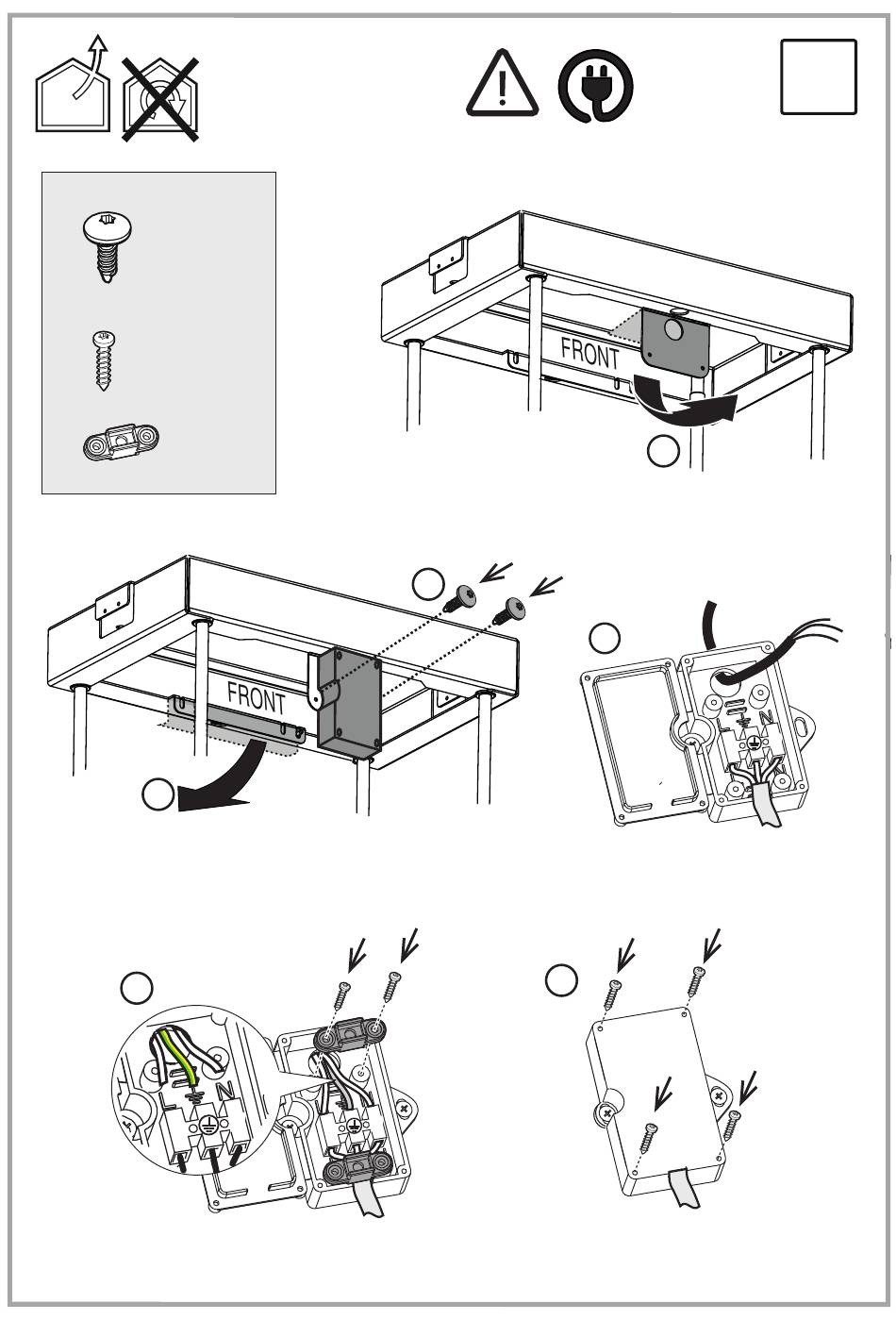 FRONT

FRONT

L
N

L
N