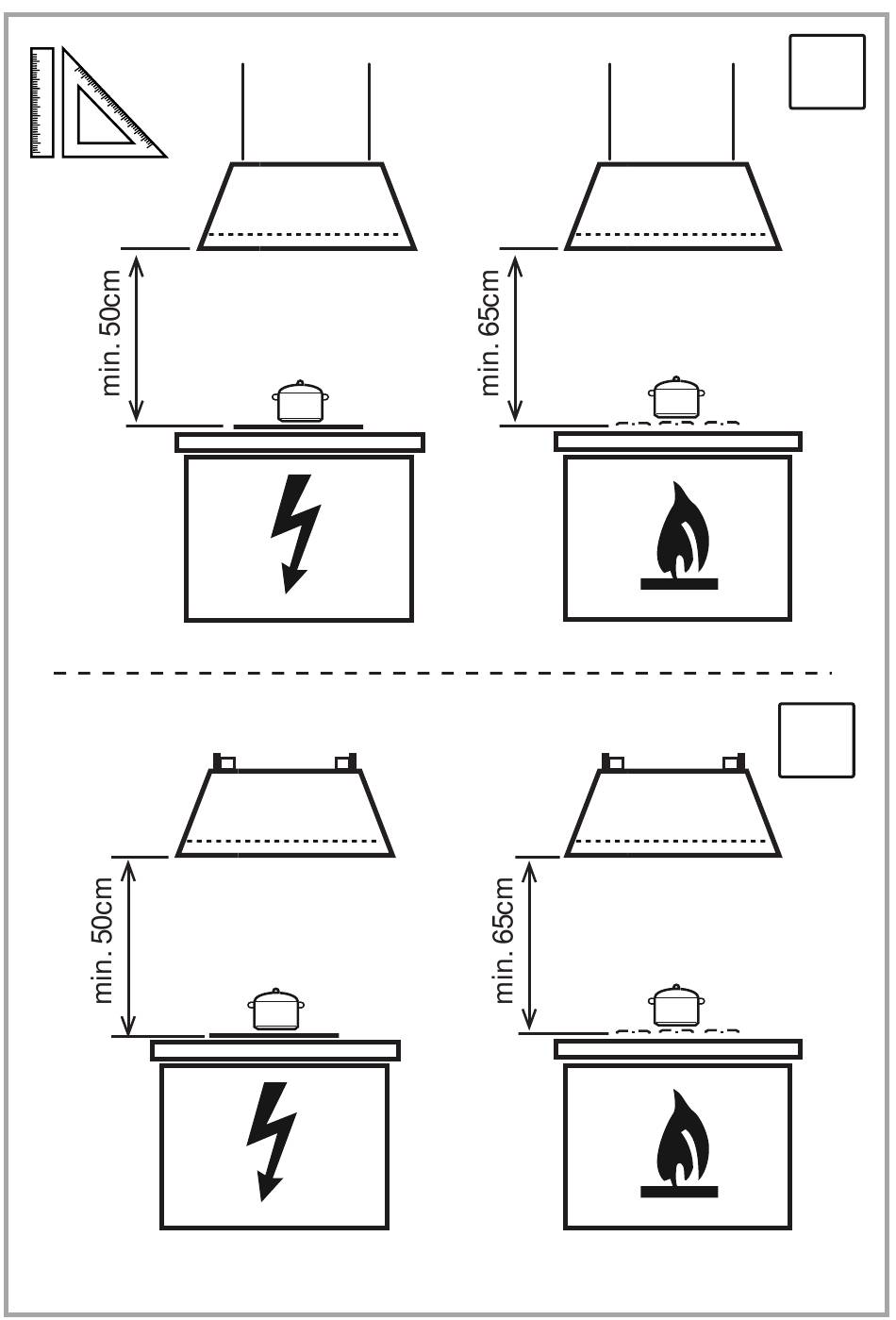 min. 50cm

min. 65cm

min. 50cm

min. 65cm