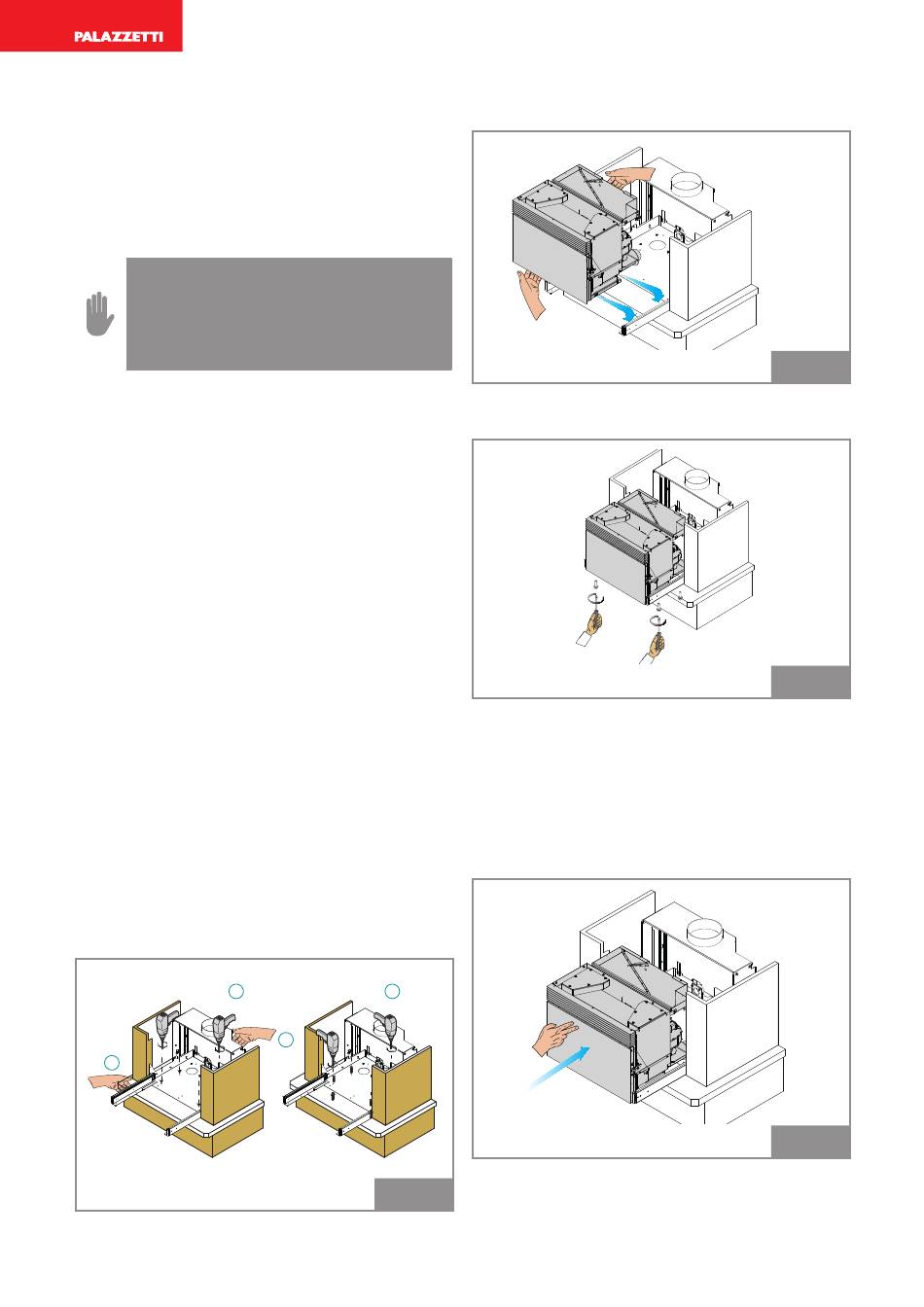 PALAZZETTI