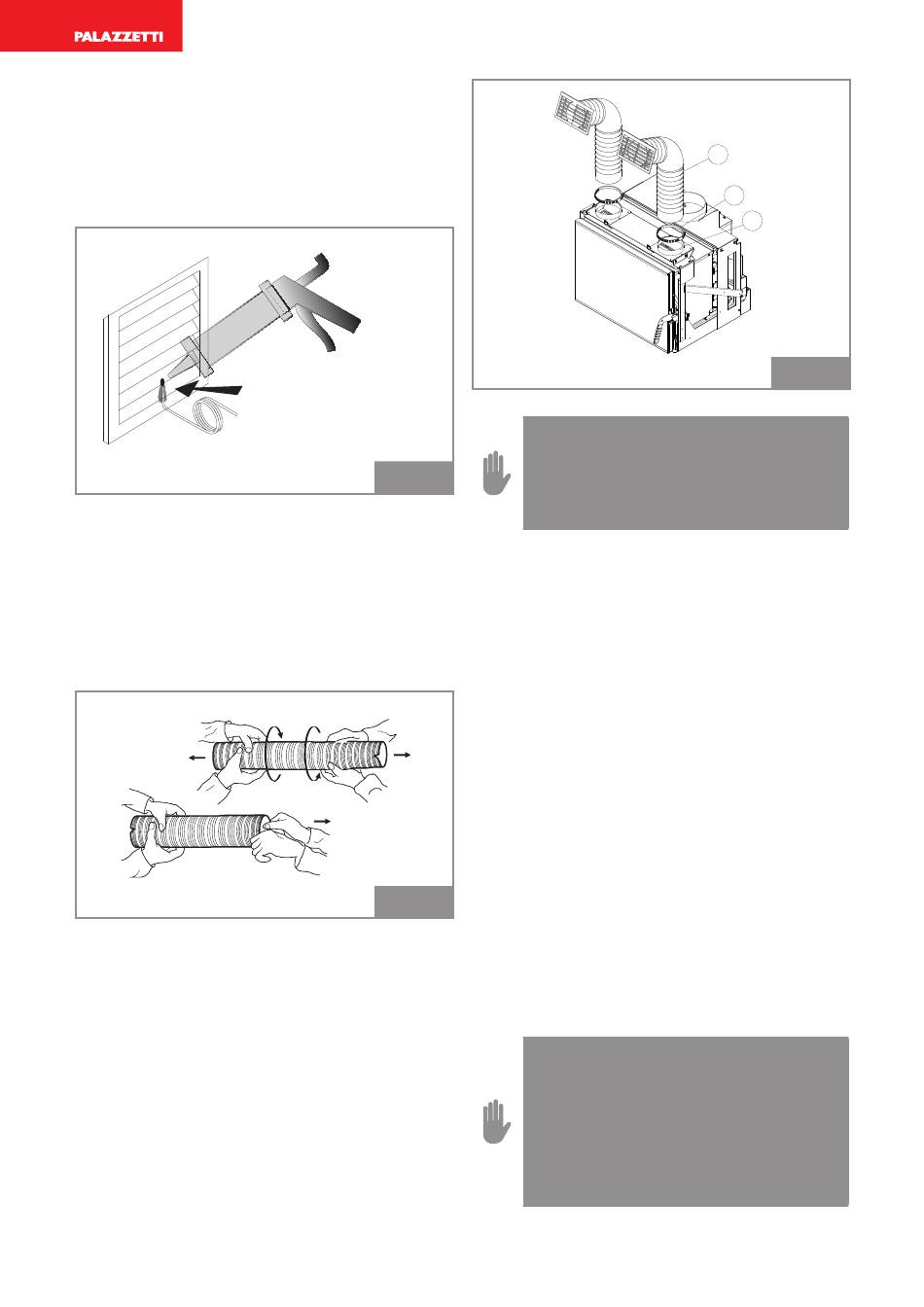 PALAZZETTI