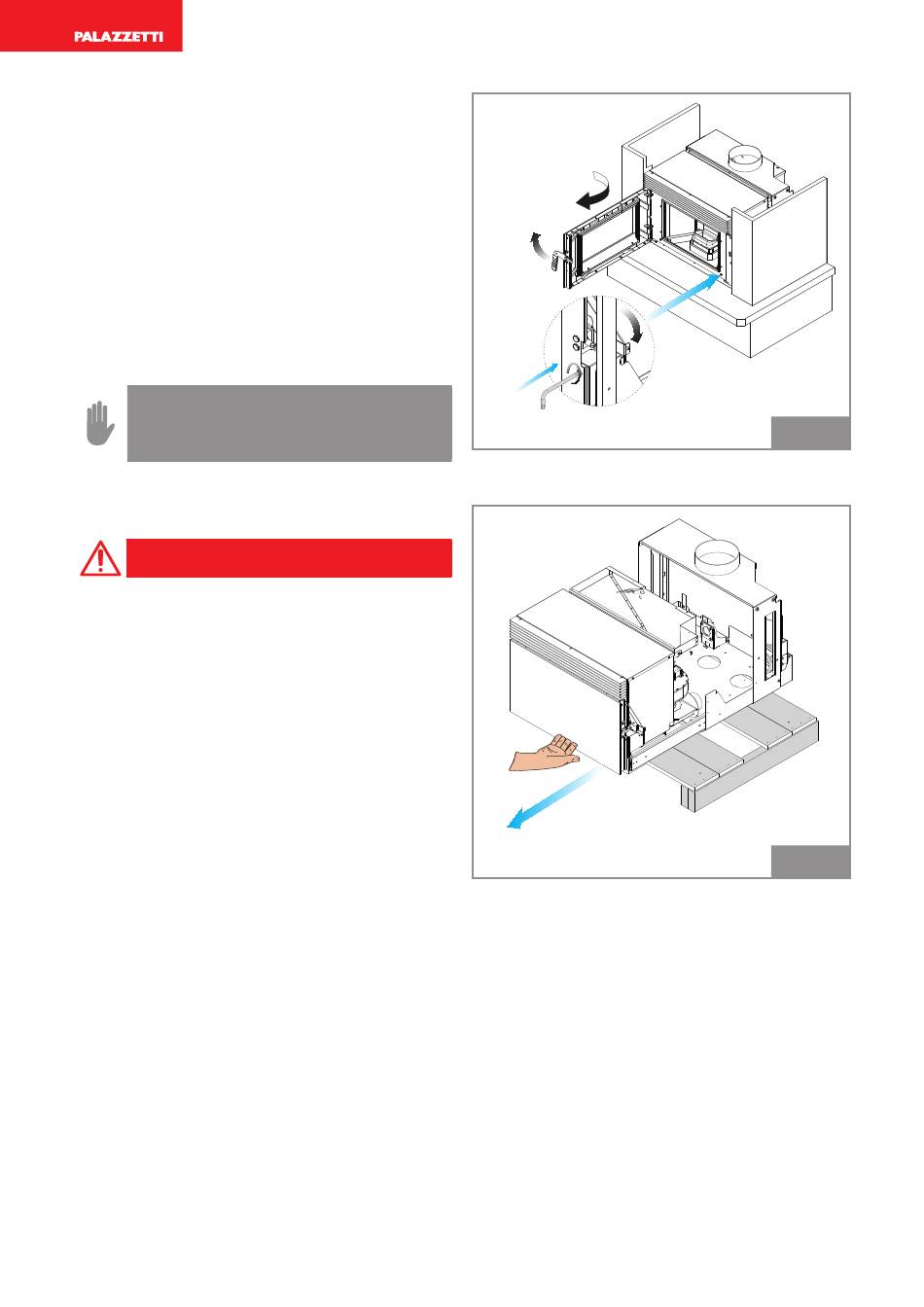 PALAZZETTI