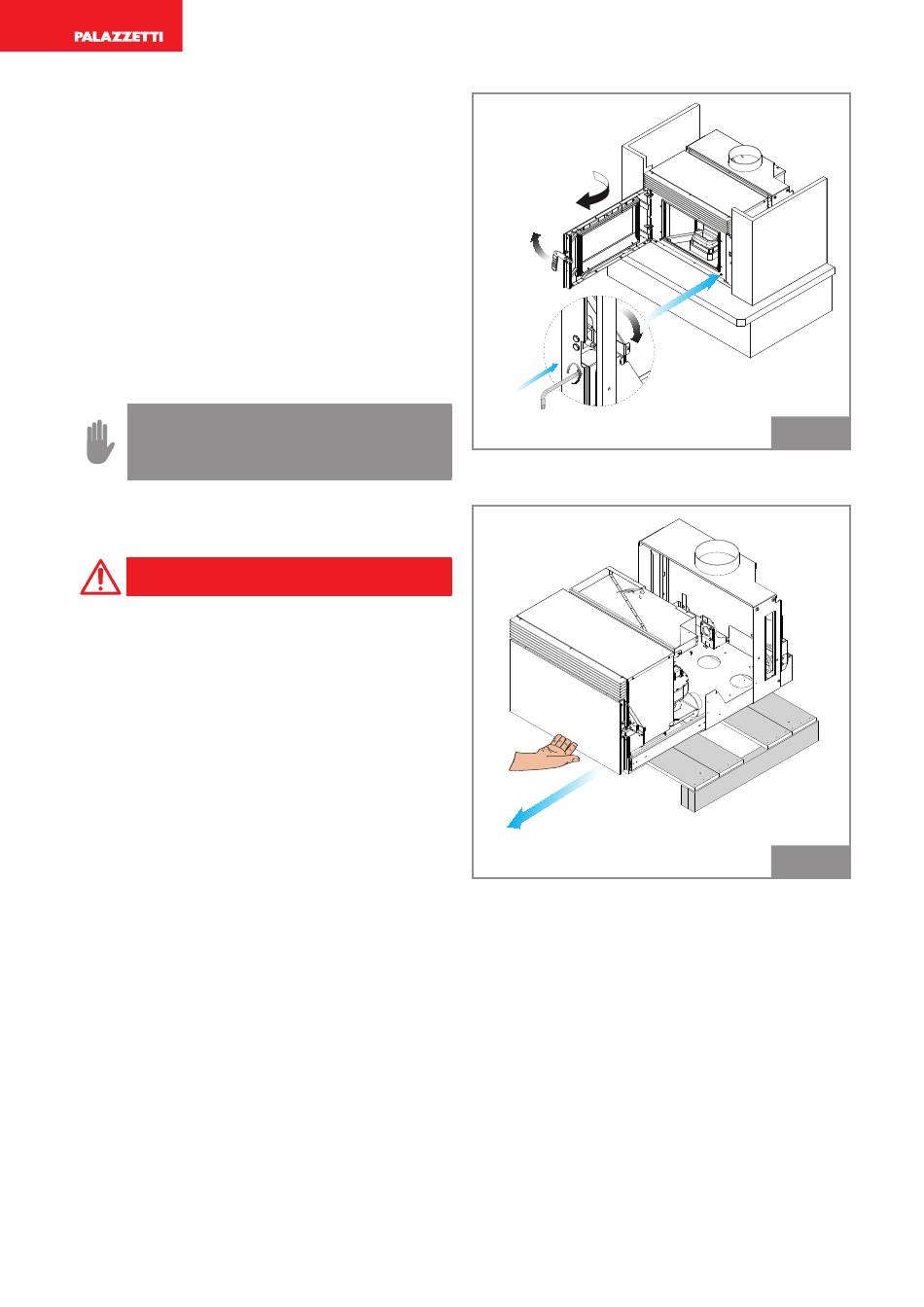 PALAZZETTI