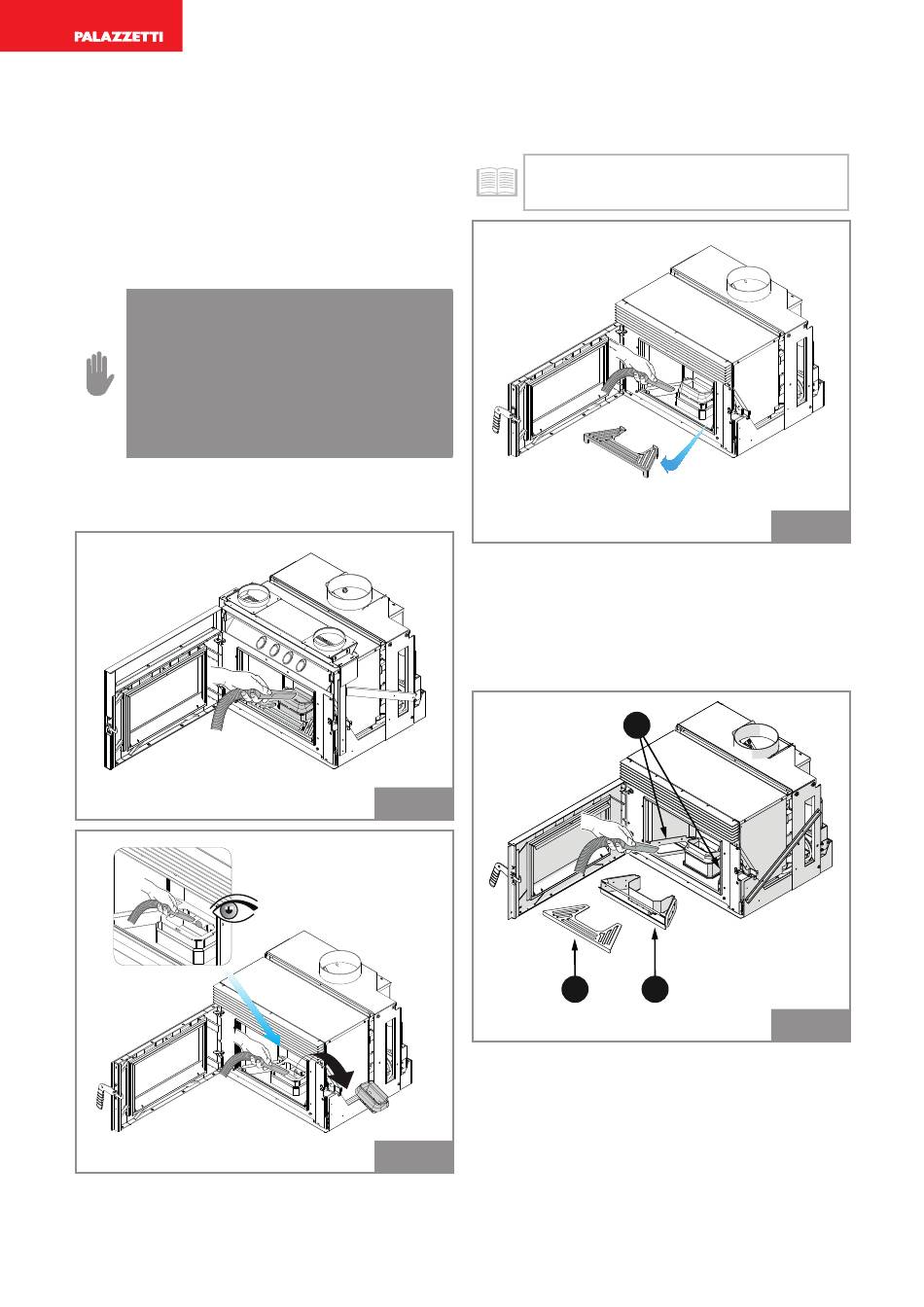 PALAZZETTI