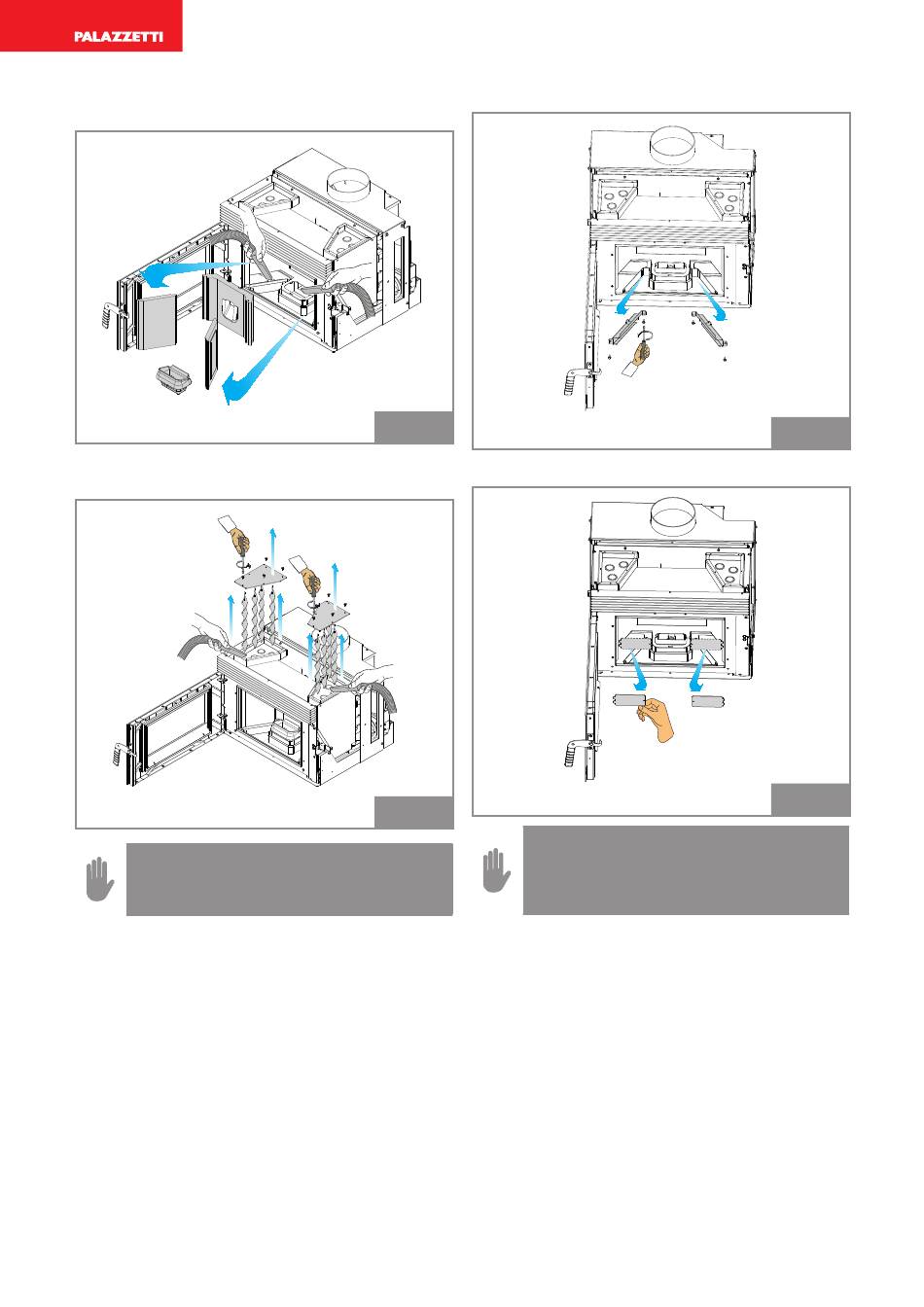 PALAZZETTI