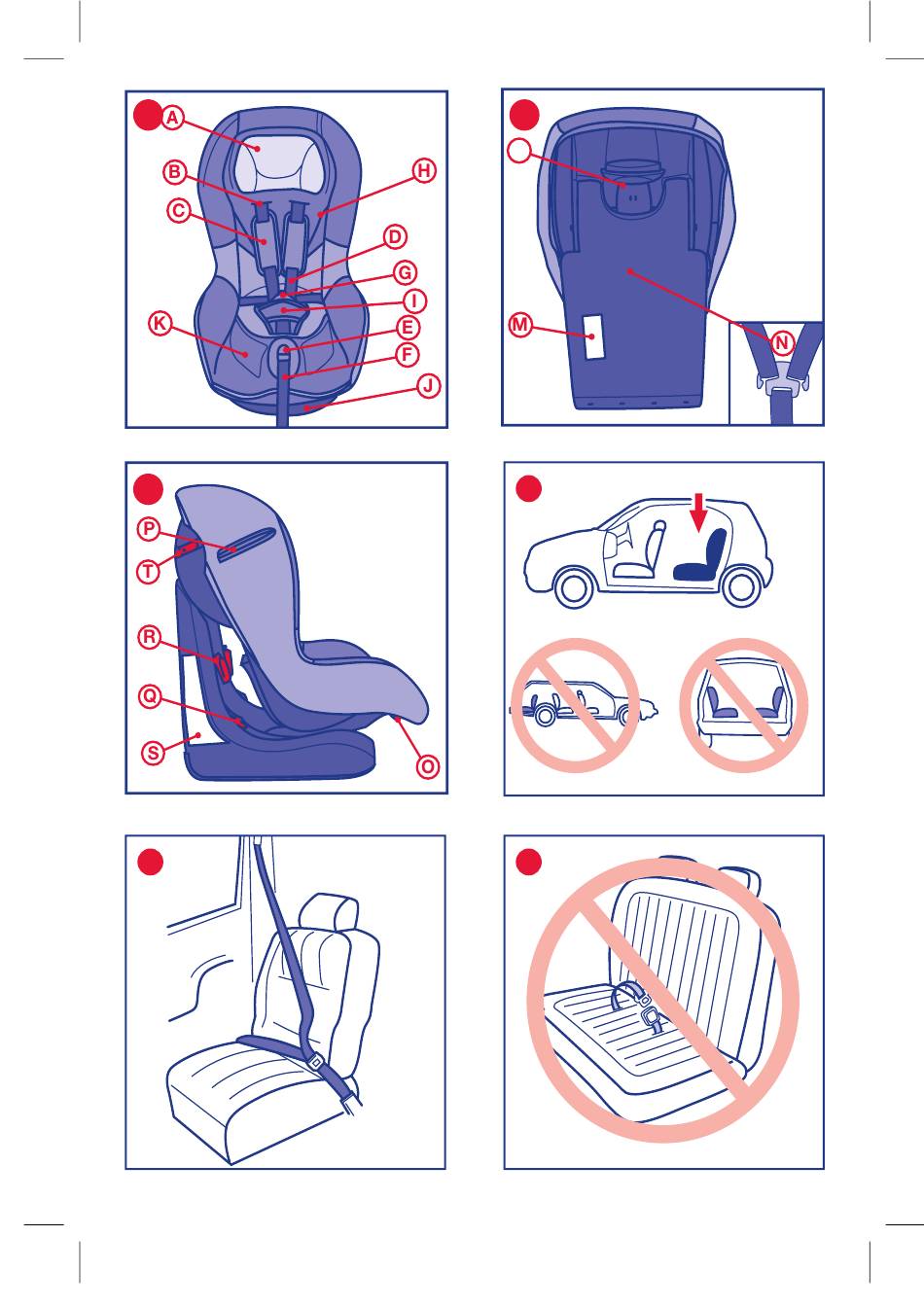 A
B
H
C
D
G
I
K
E
F
J

M
N

P
T
R
Q
S
O