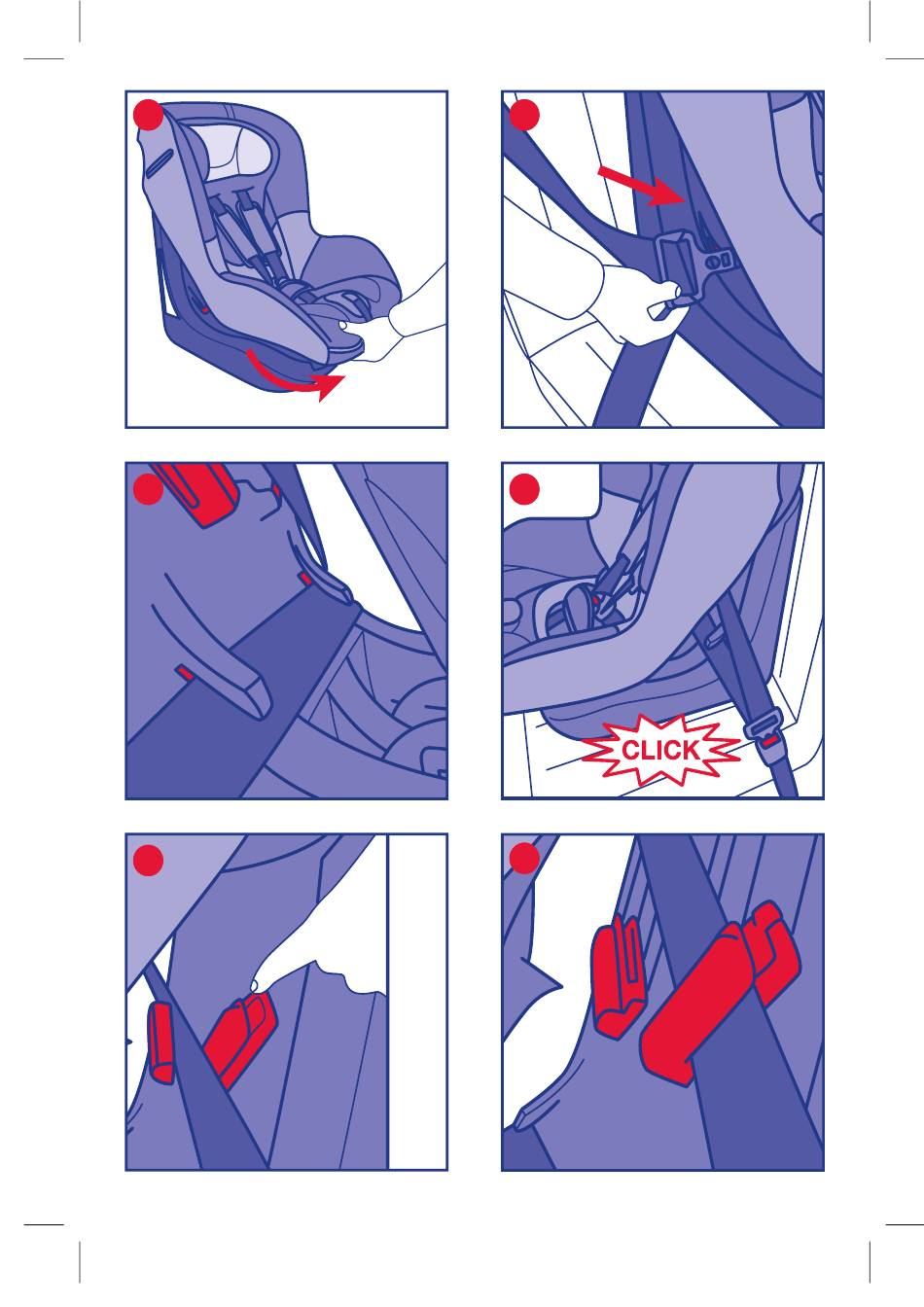 CLICK