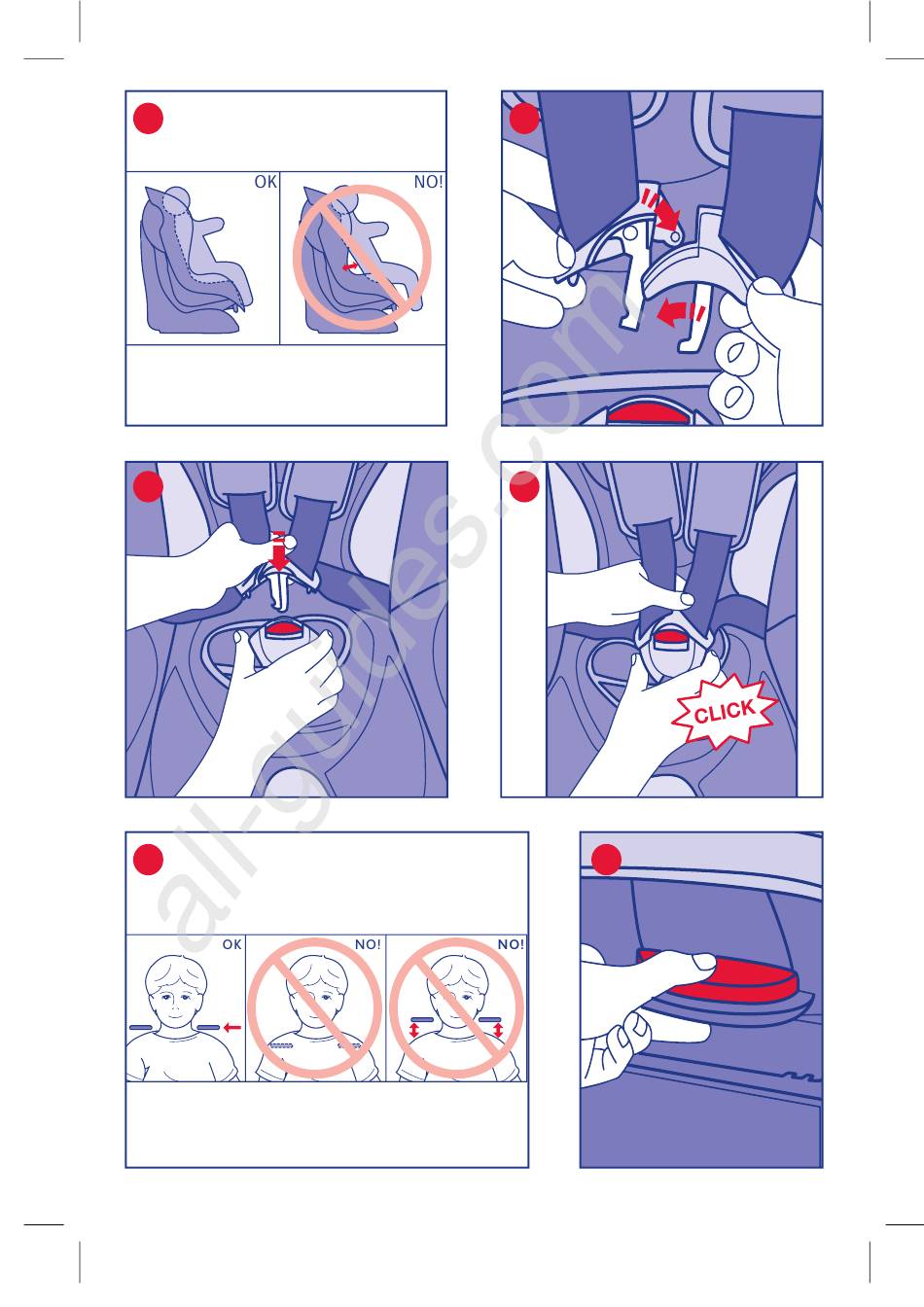 OK

NO!

CLICK

OK

NO!

NO!

all-guides.com