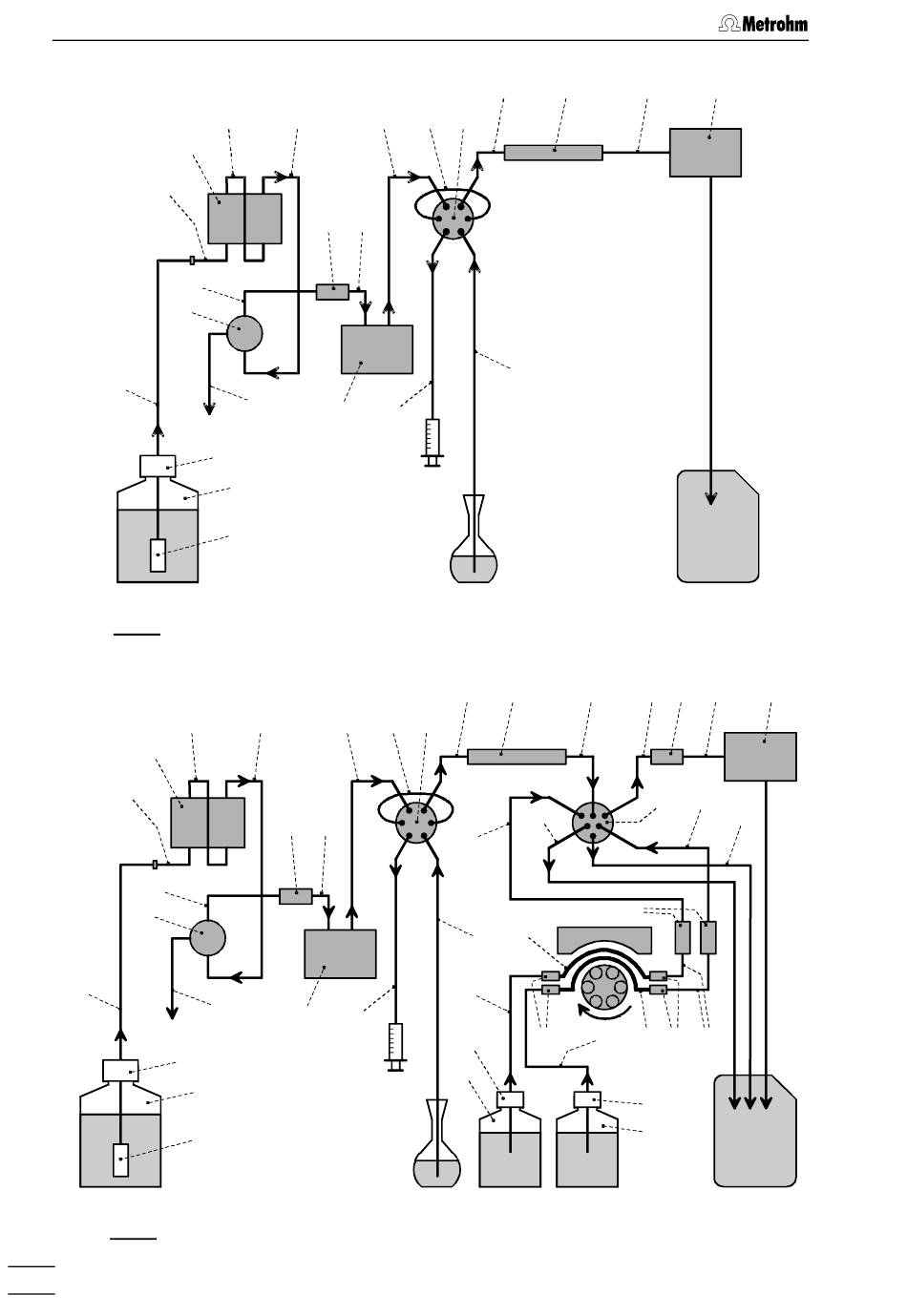 Metrohm