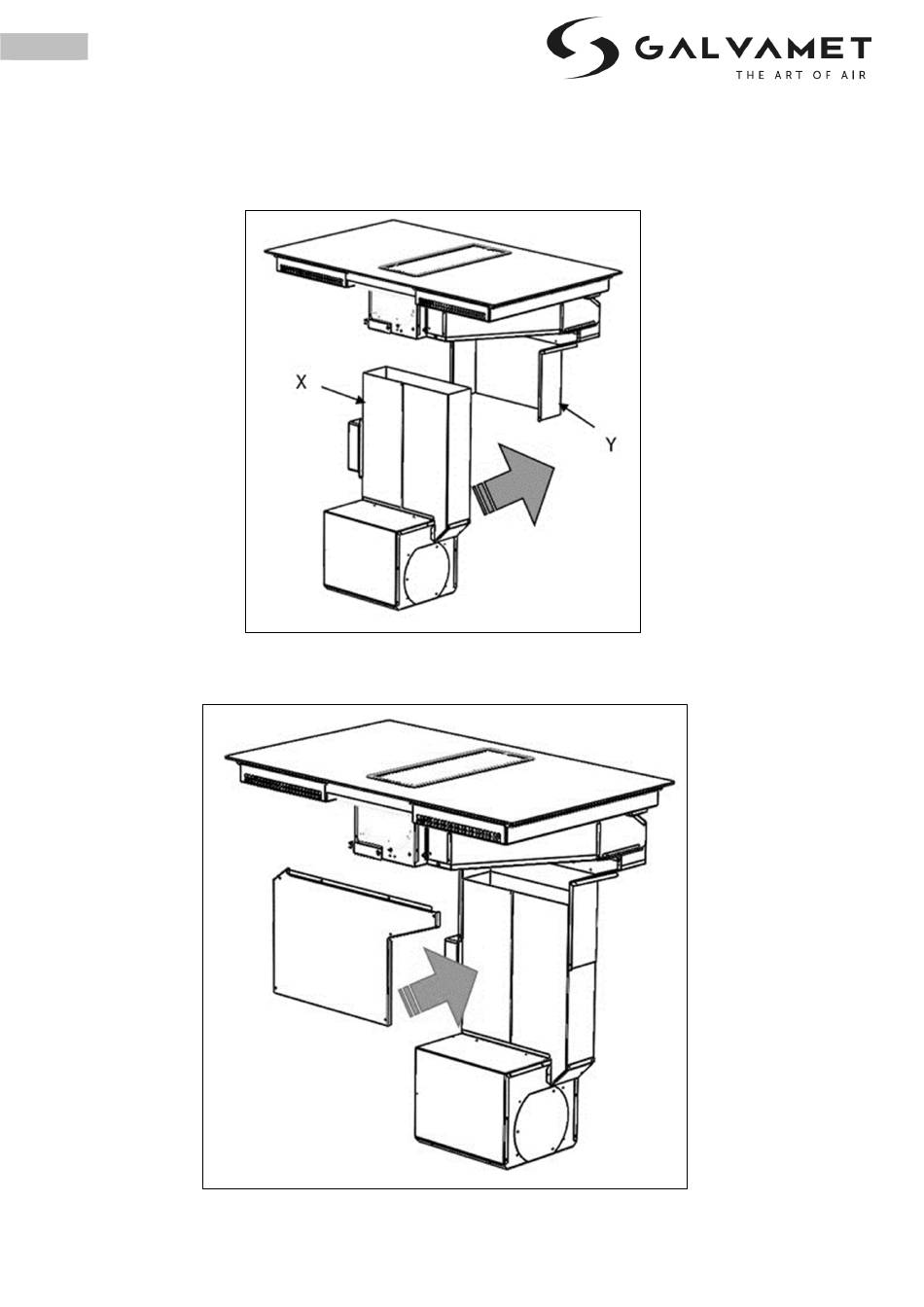 GALVAMET
THE ART OF AIR

X

Y