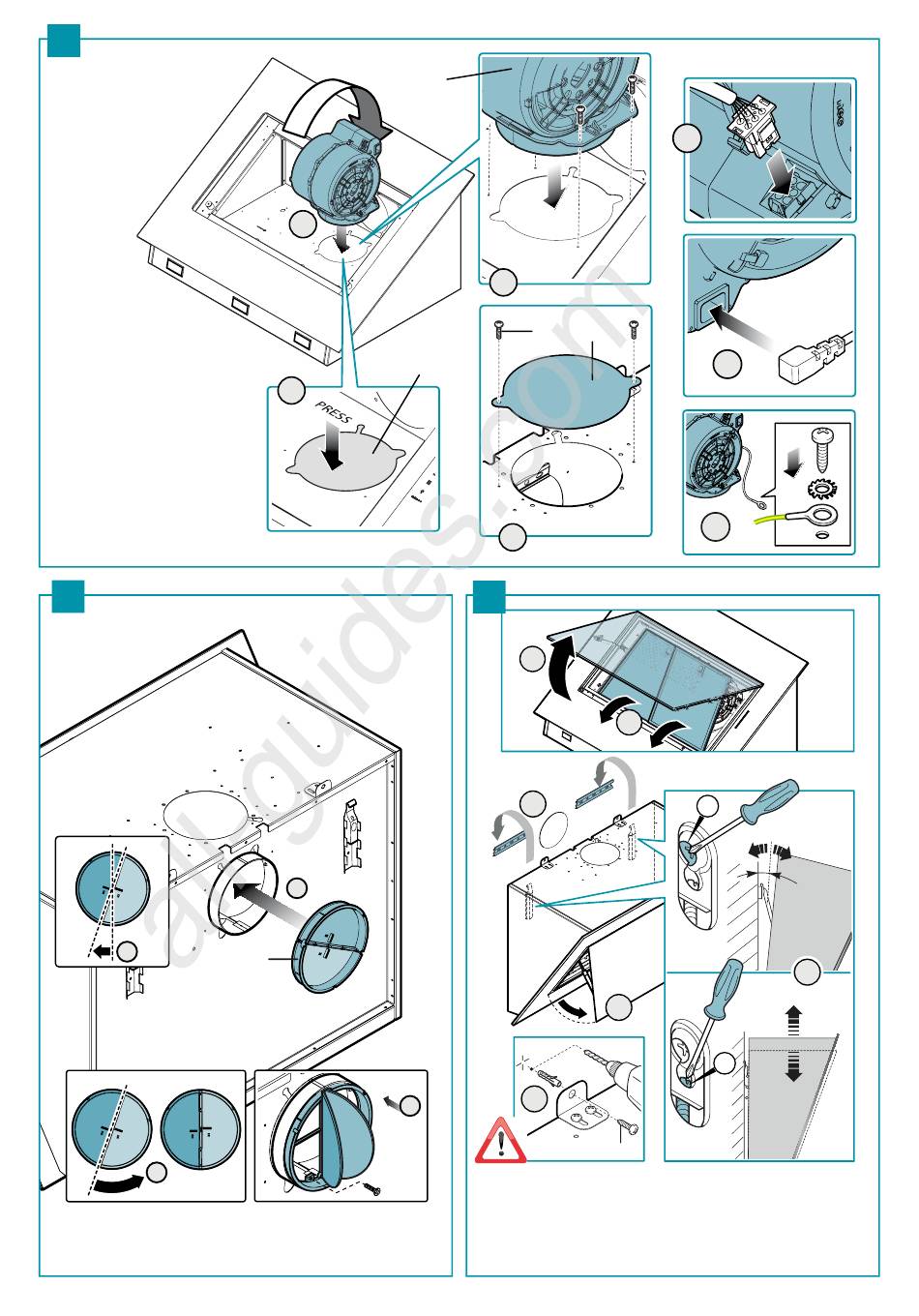 PRESS

allguides.com