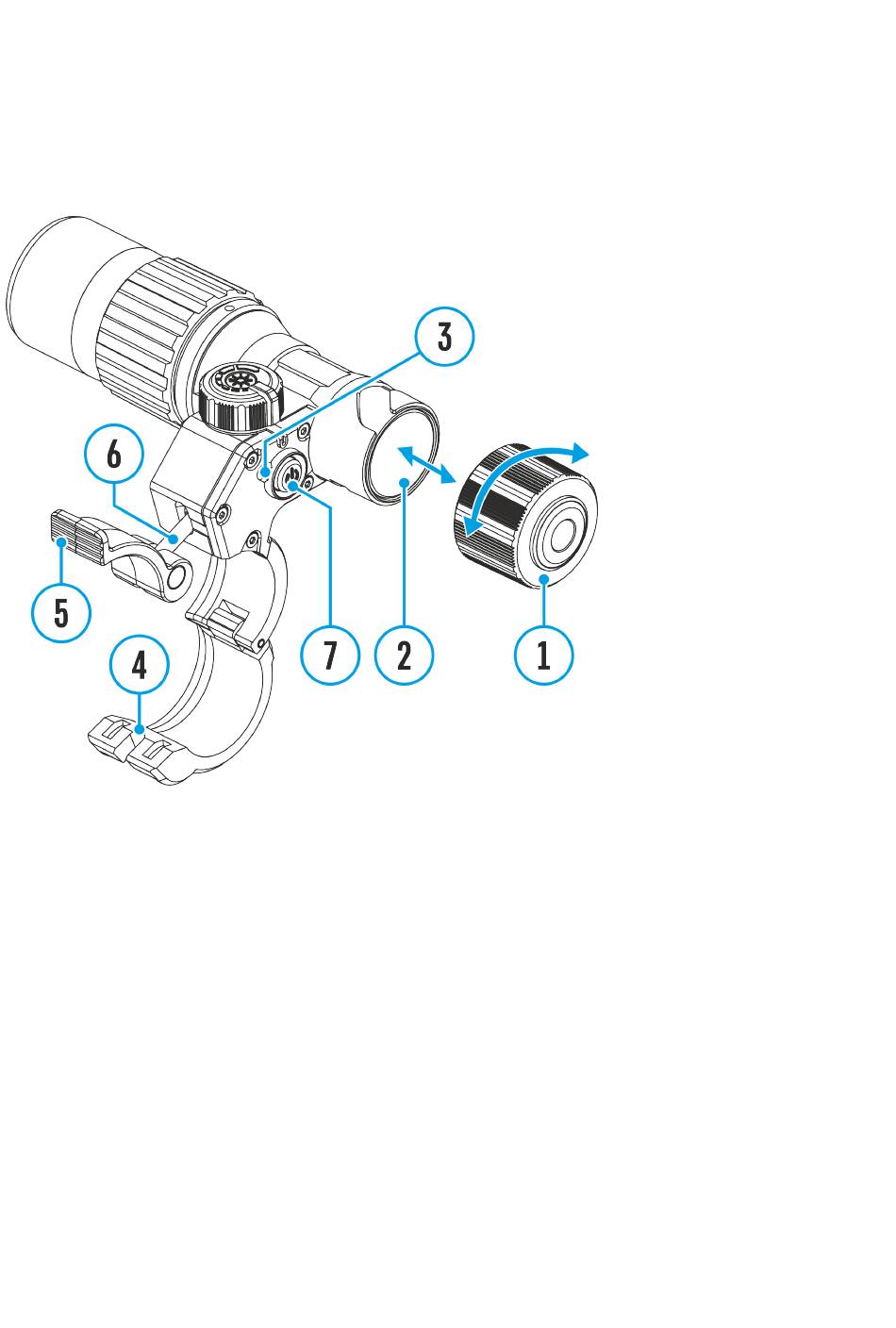 3
6
5
4
7
2
1