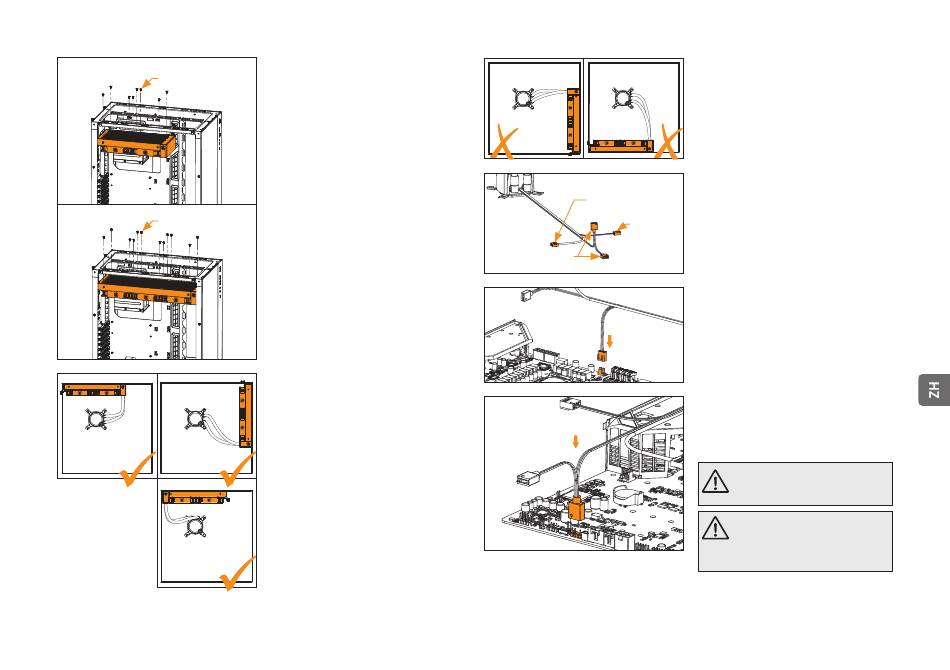 ZH