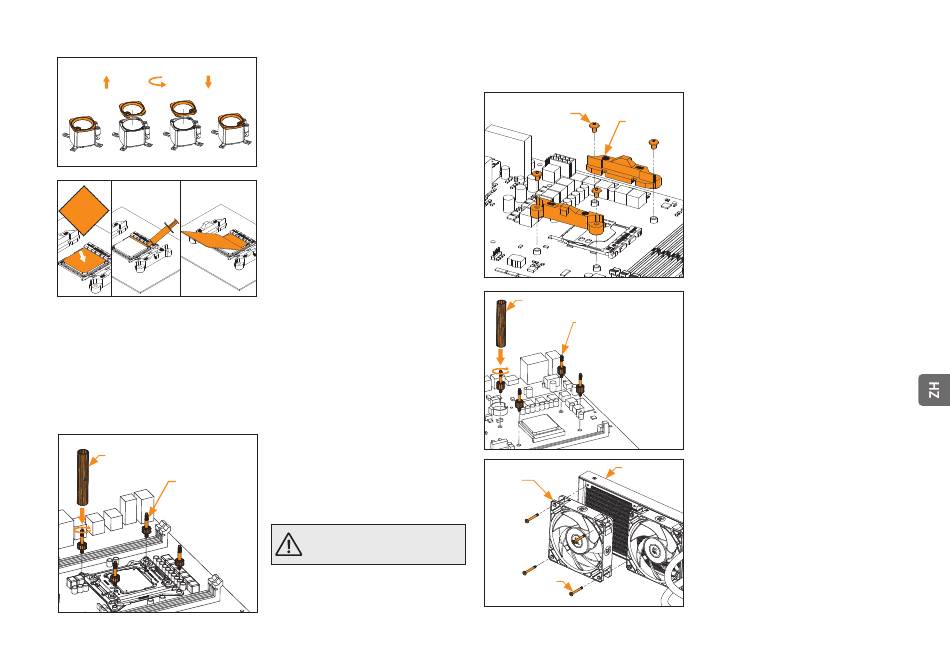 ZH