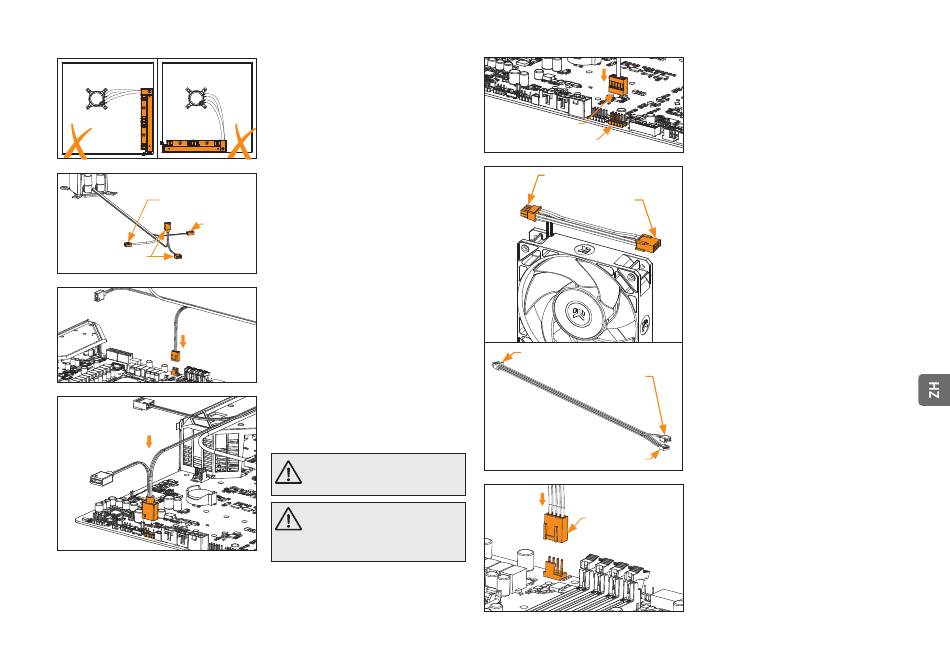 ZH