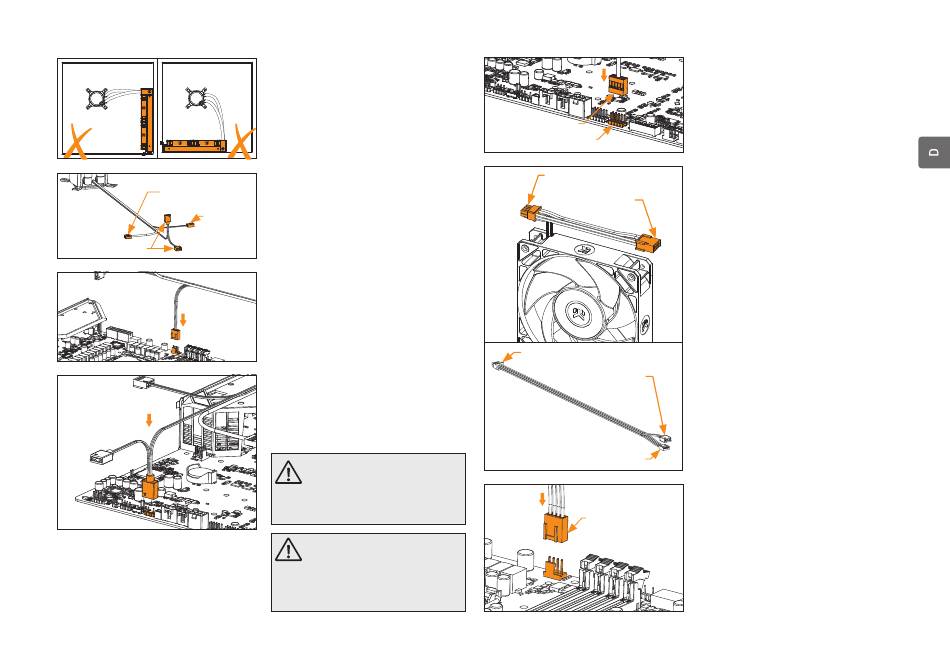 D