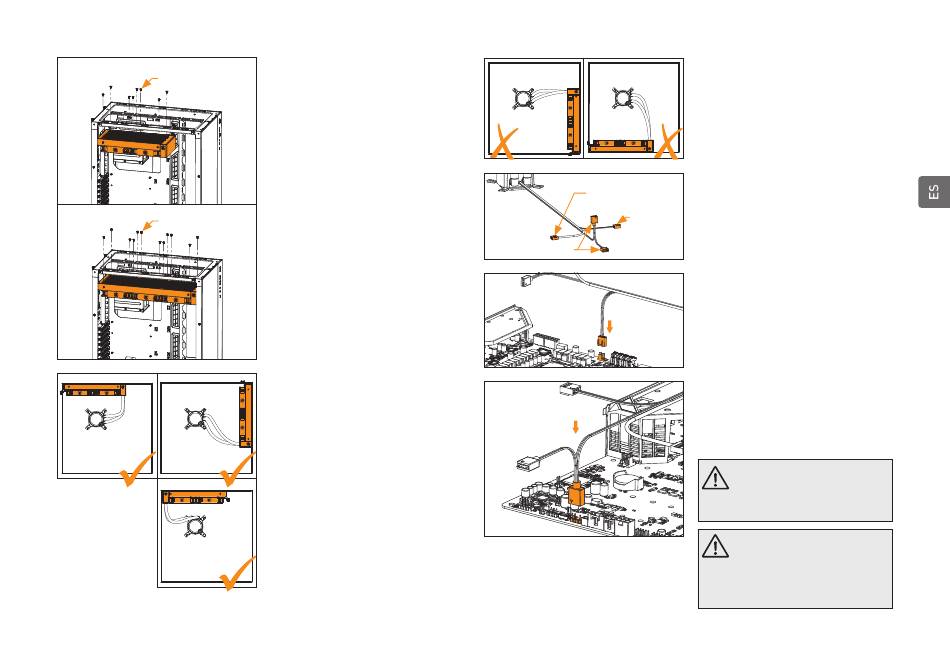 ES