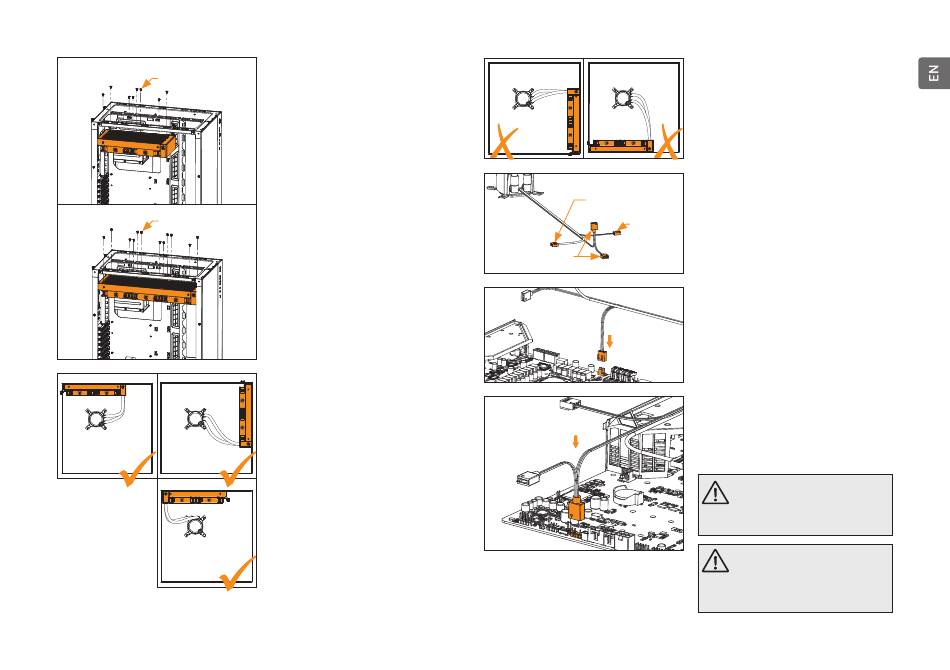 EN