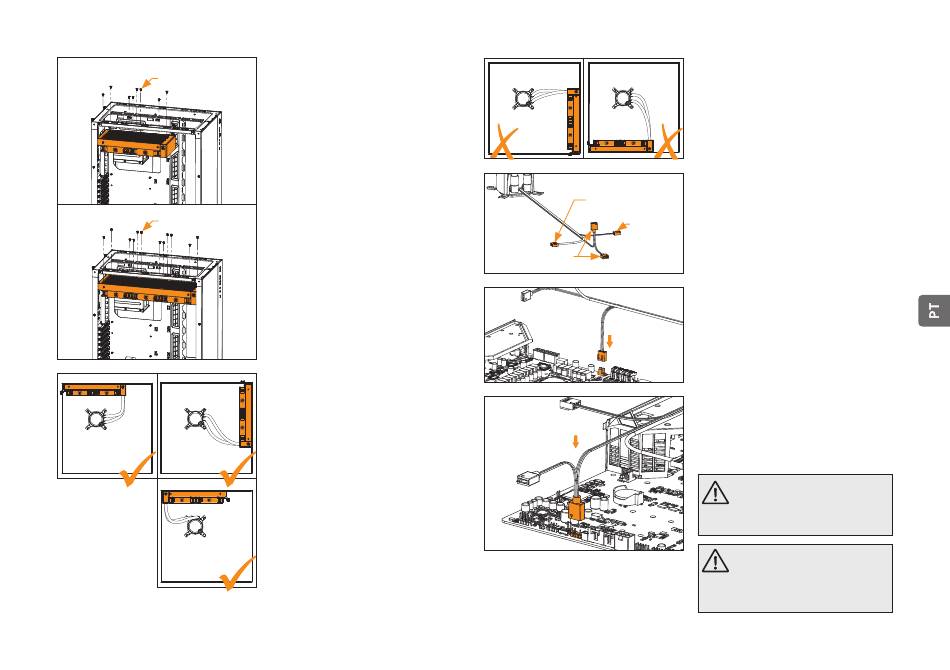 PT