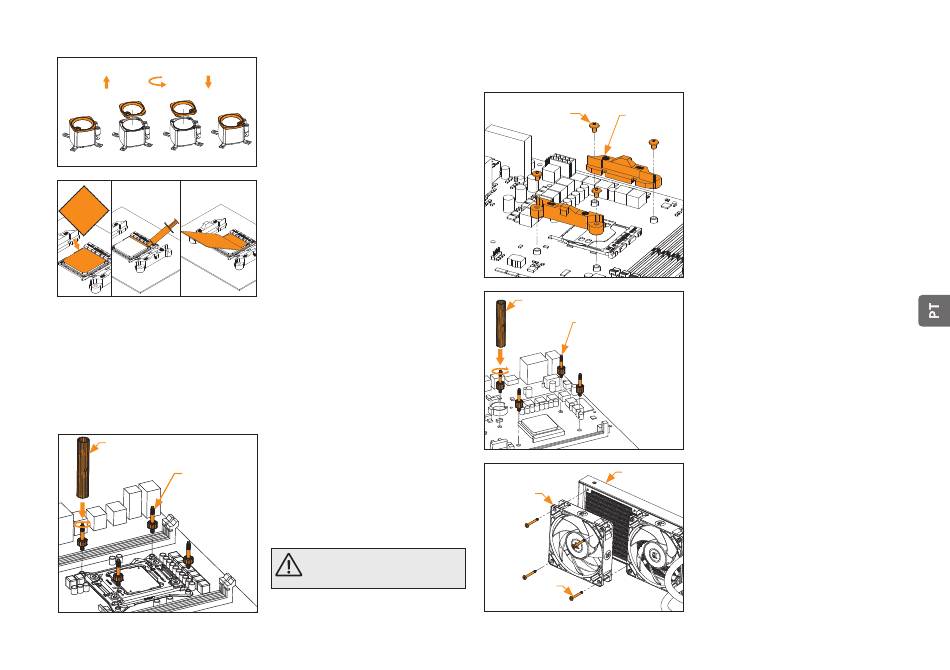 PT