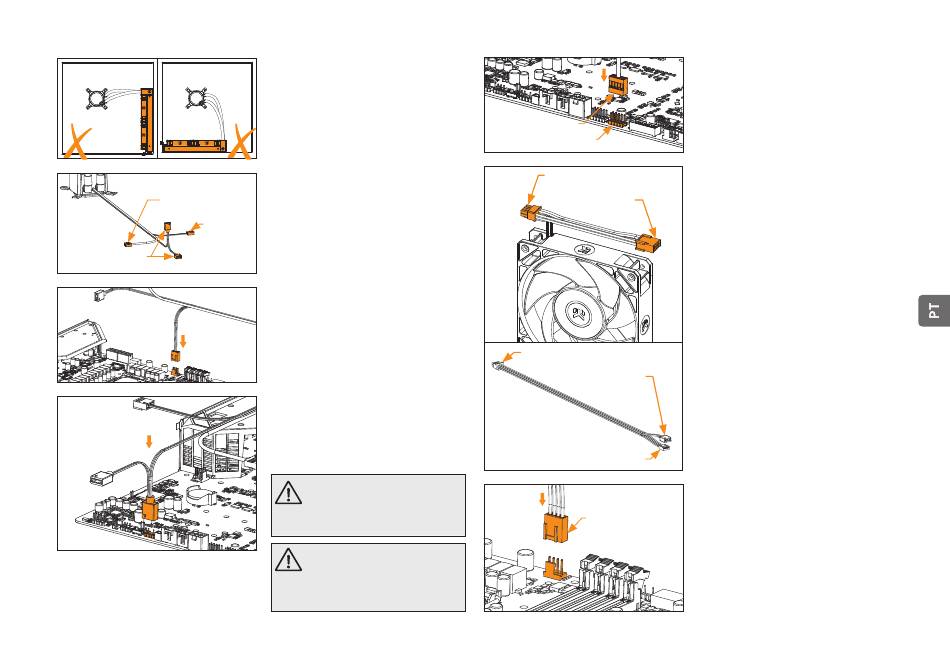 PT