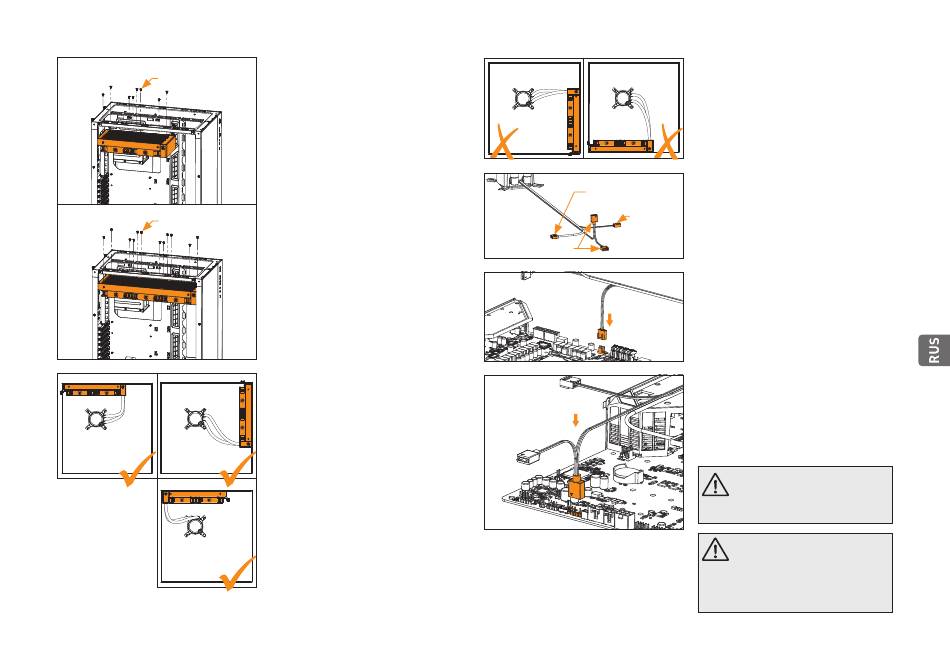 RUS