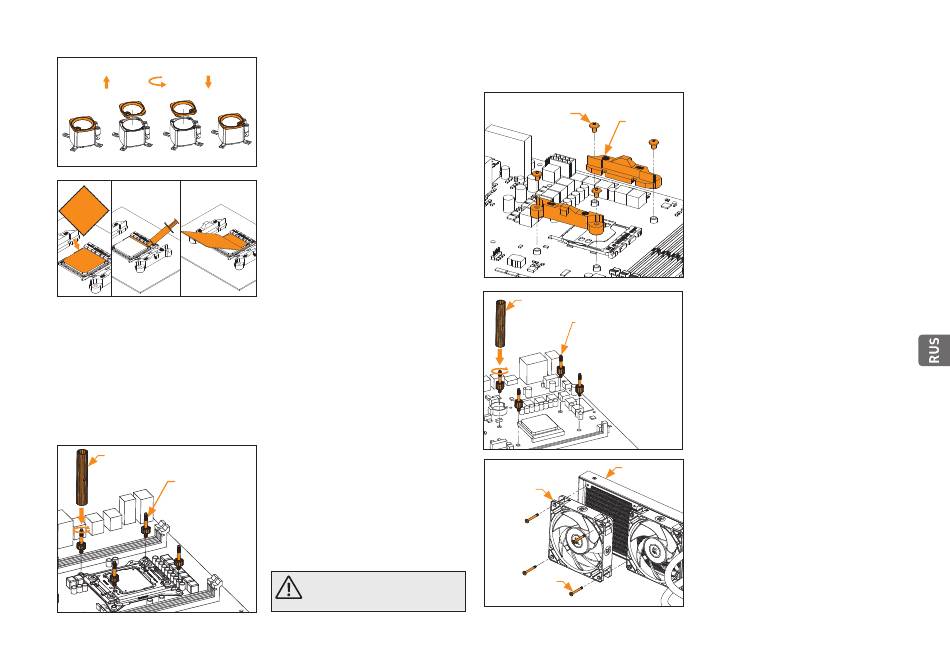 RUS