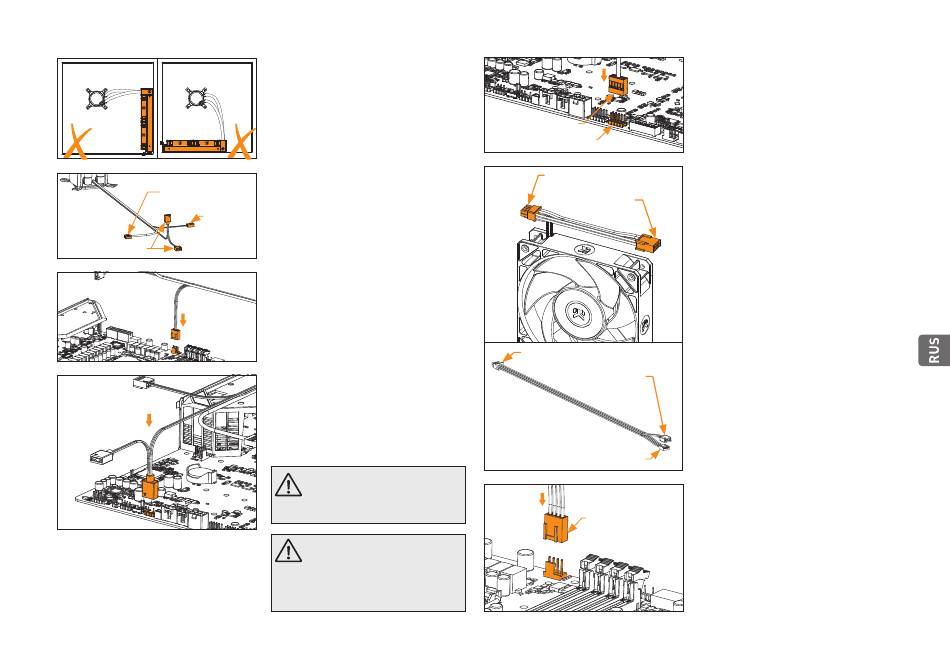 RUS