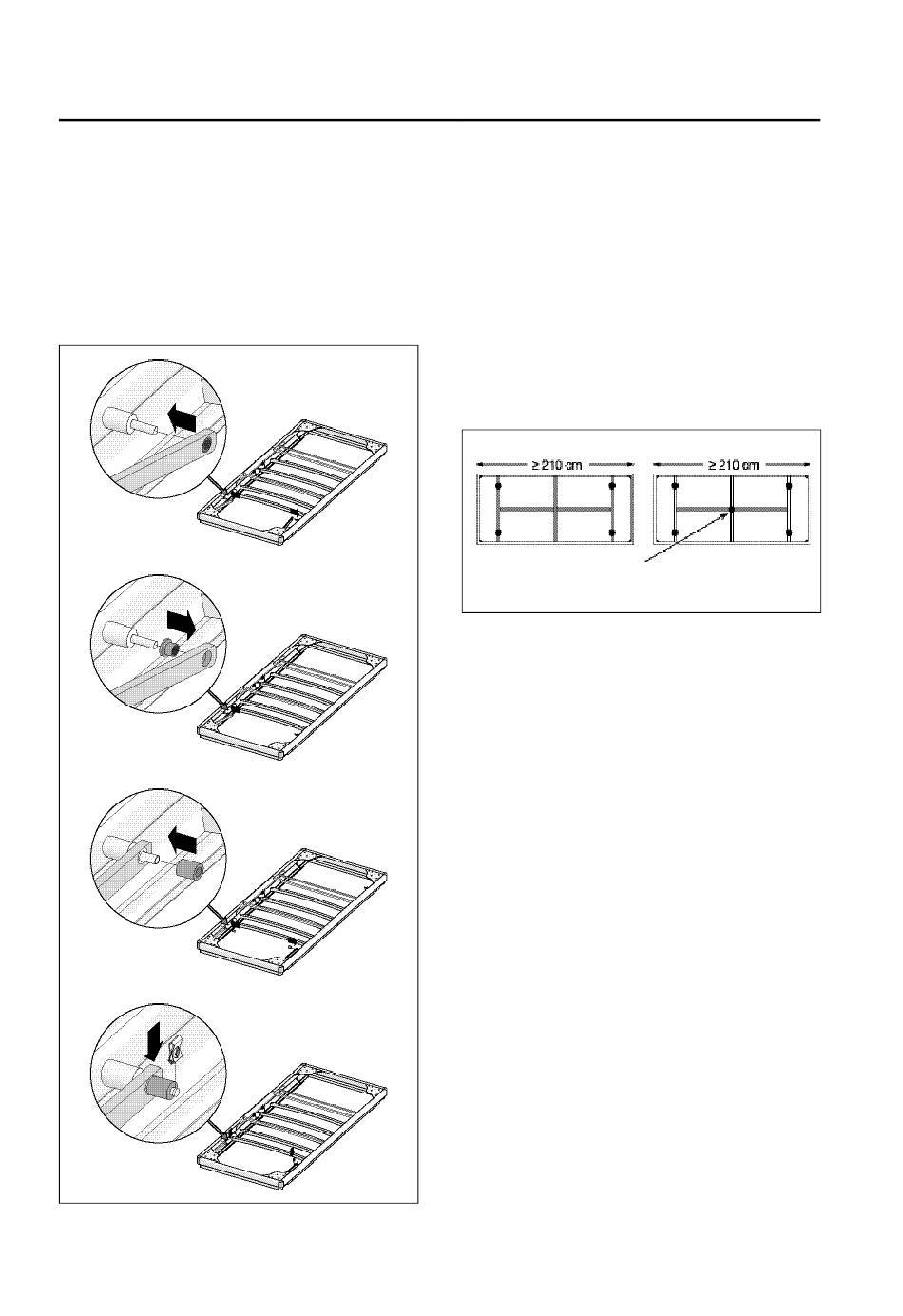 ≥ 210 cm

≥ 210 cm