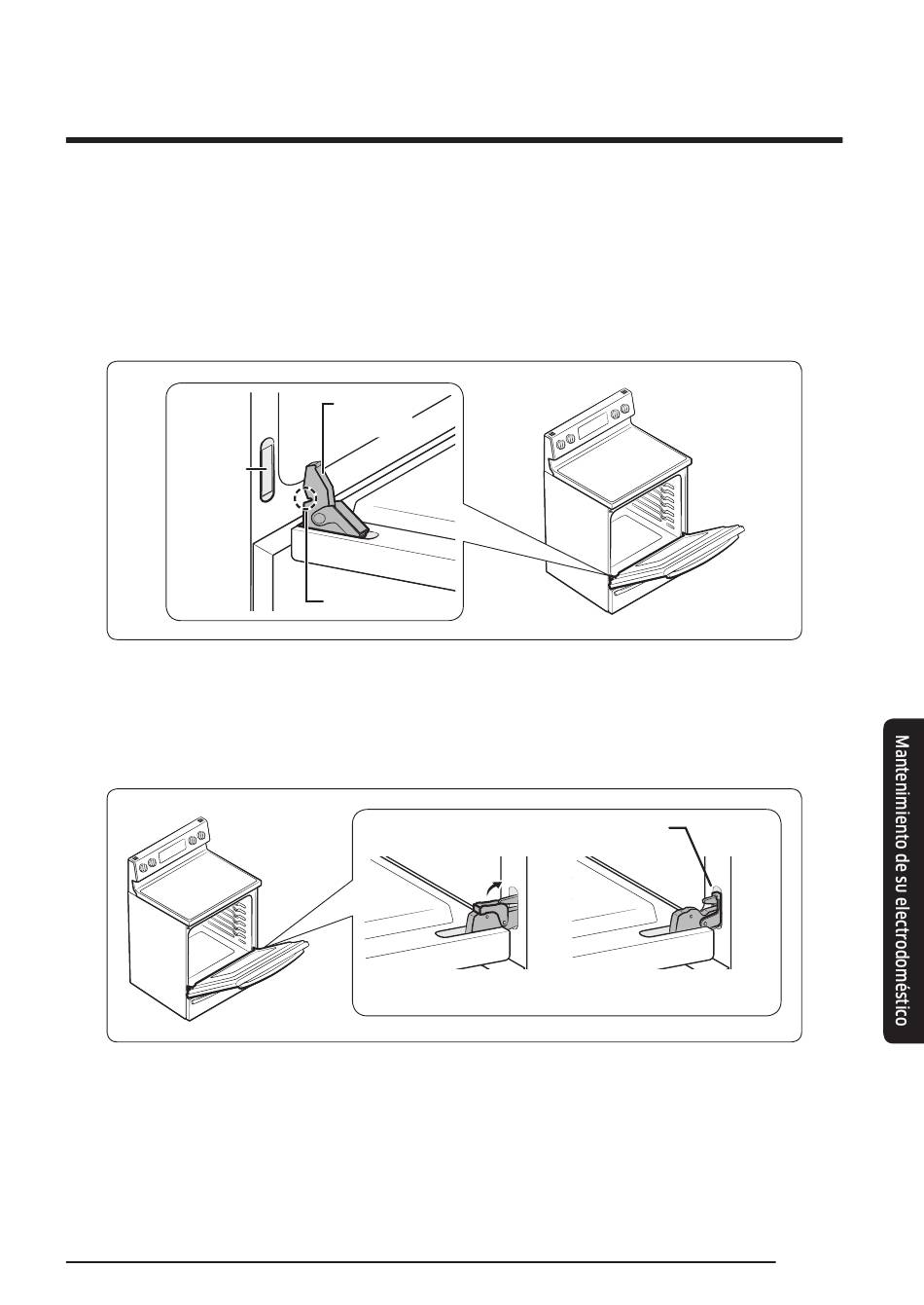 Mantenimiento de su electrodoméstico