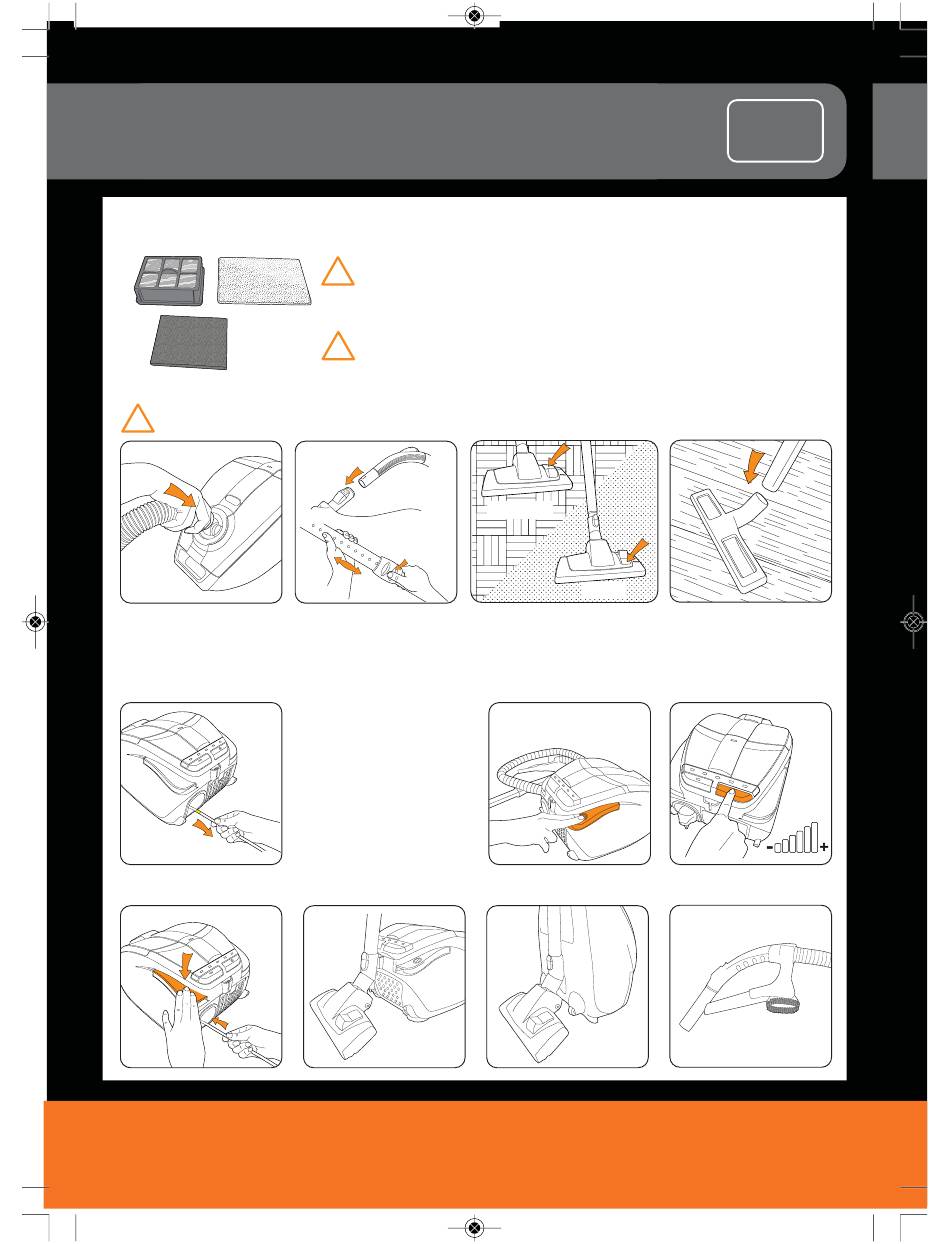 - +