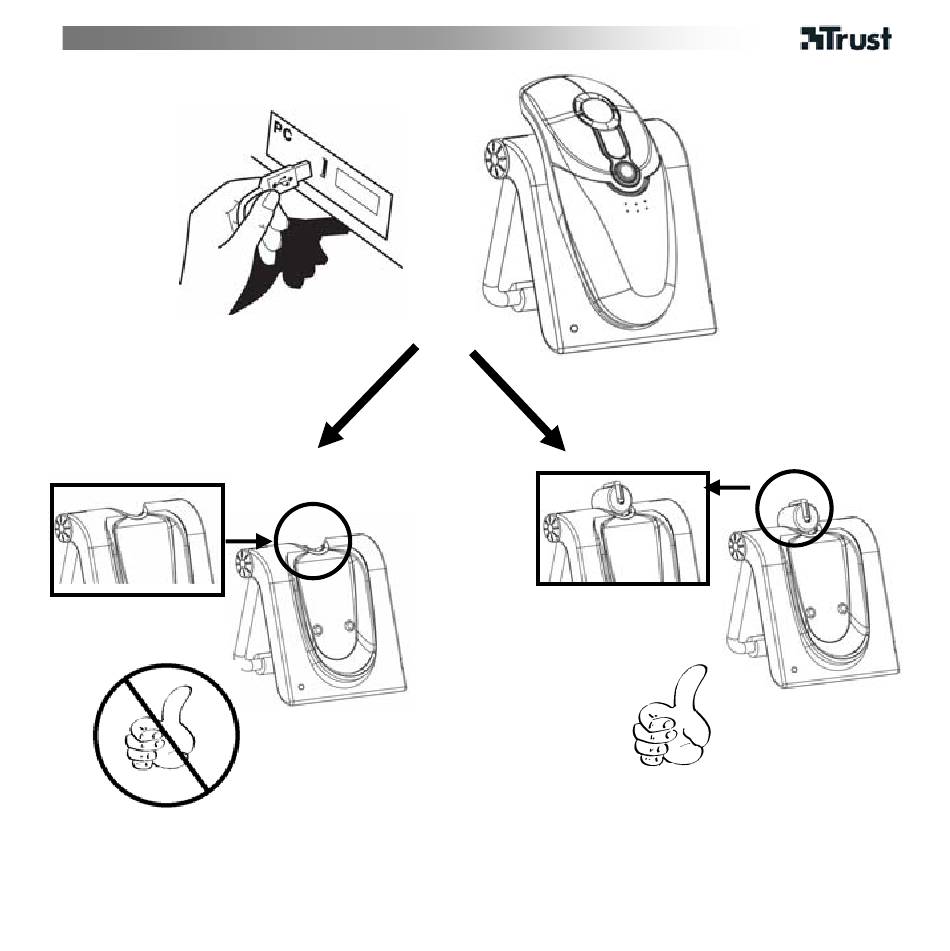 Trust

PC