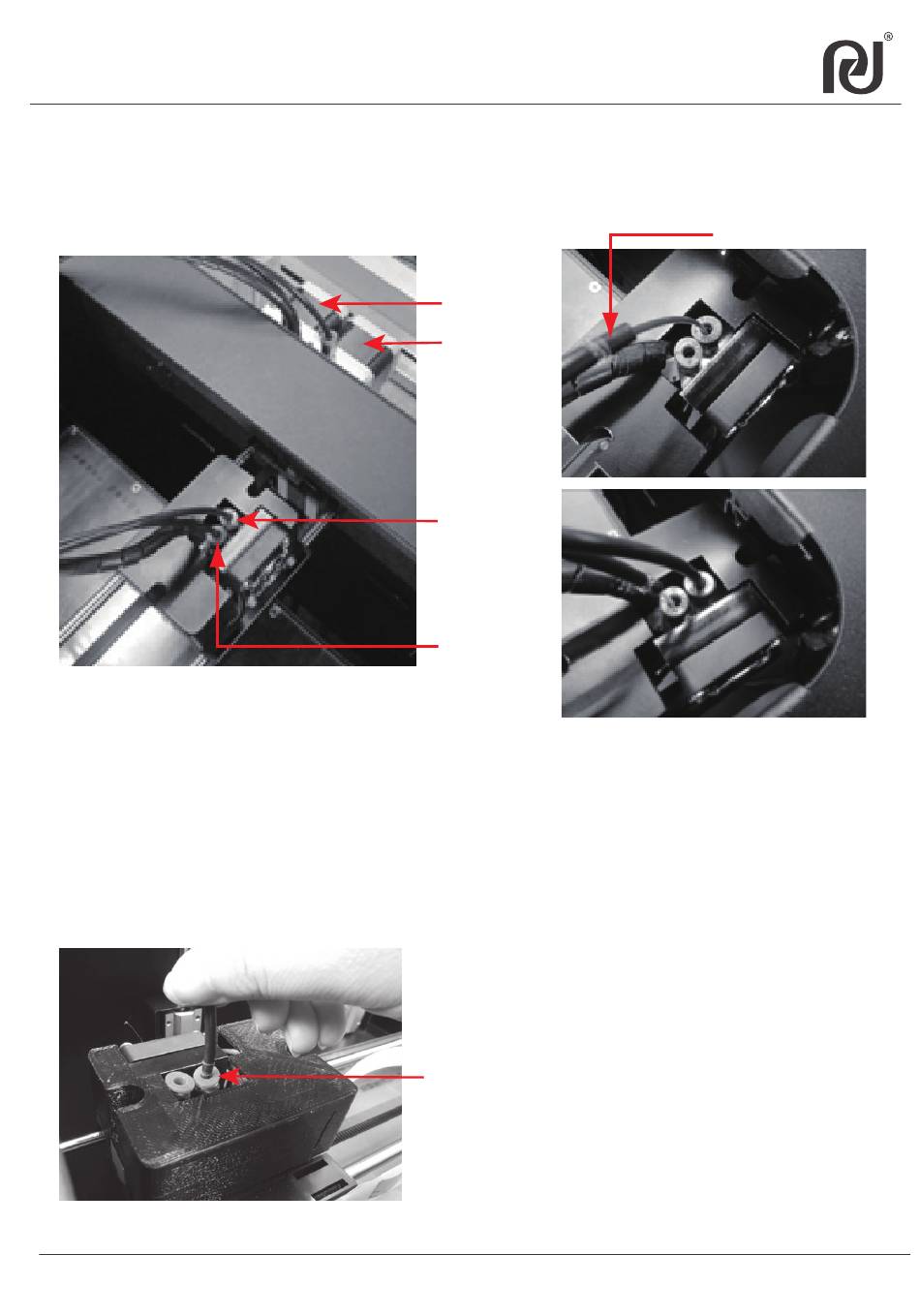 ®