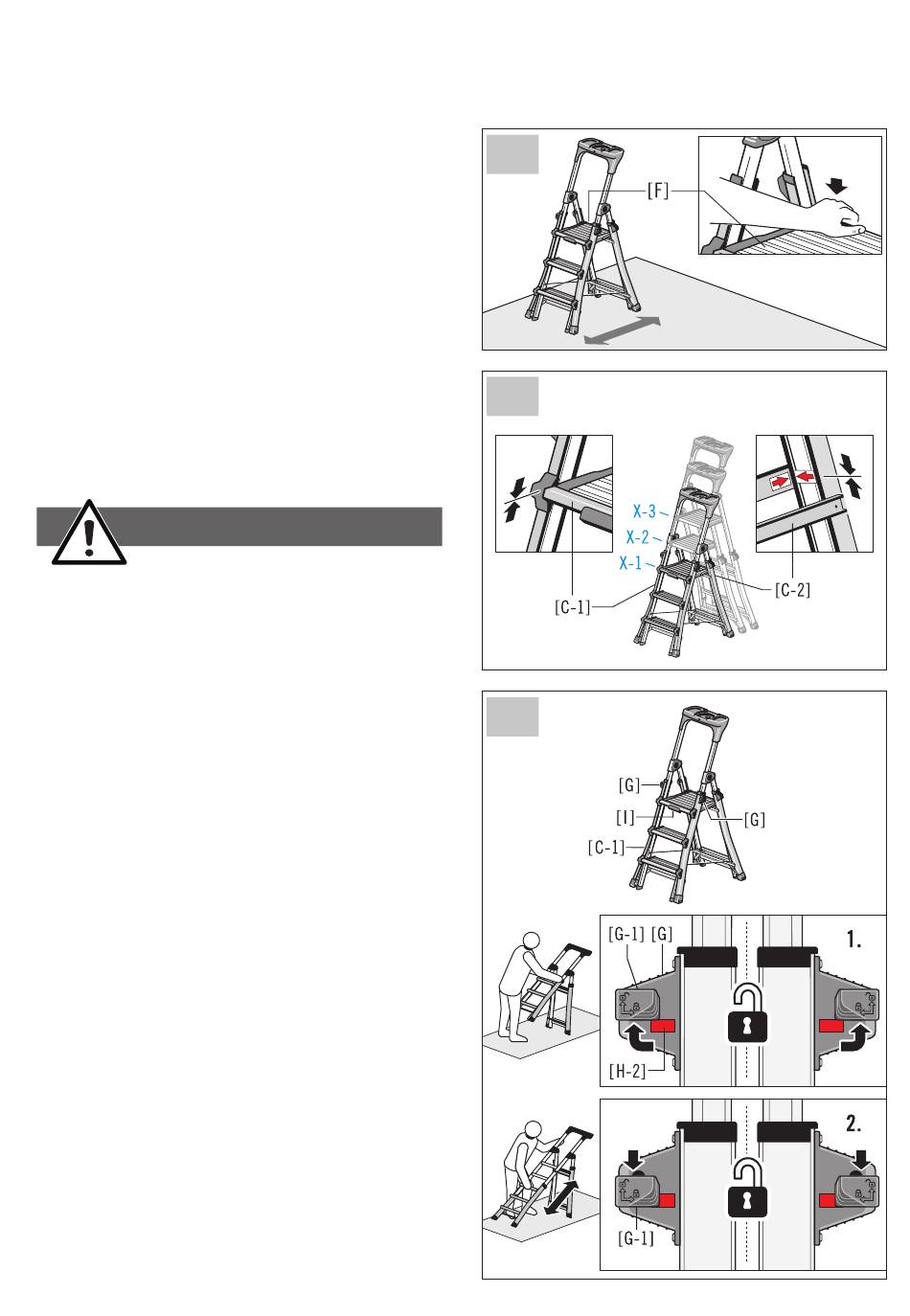 [F]

X-3
X-2
X-1
[C-1]
[C-2]

[G]
[I]
[G]
[C-1]

[G-1] [G]
1.
[H-2]

2.
[G-1]