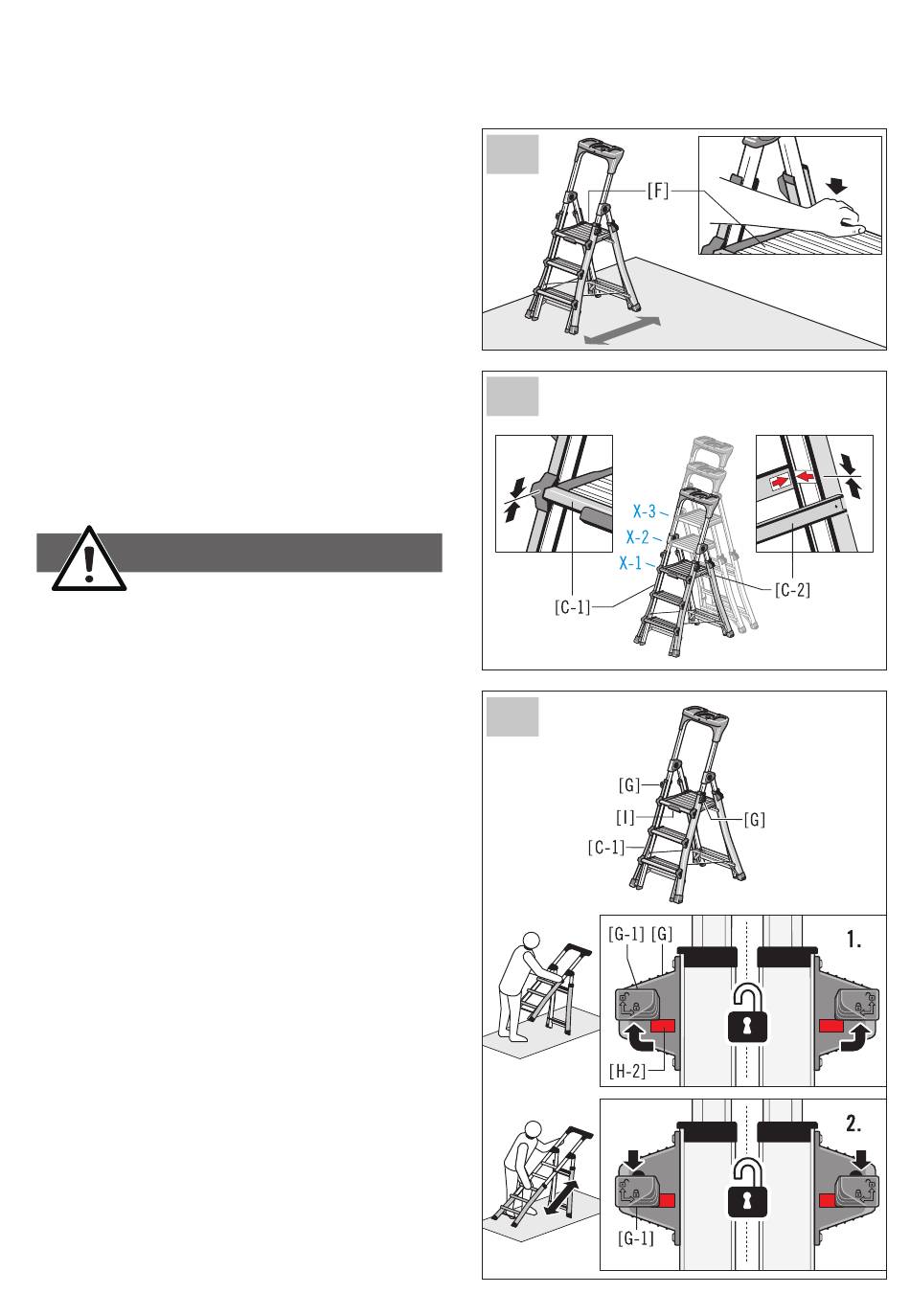 [F]

X-3
X-2
X-1
[C-1]
[C-2]

[G]
[I]
[G]
[C-1]

[G-1] [G]
1.
[H-2]

2.
[G-1]