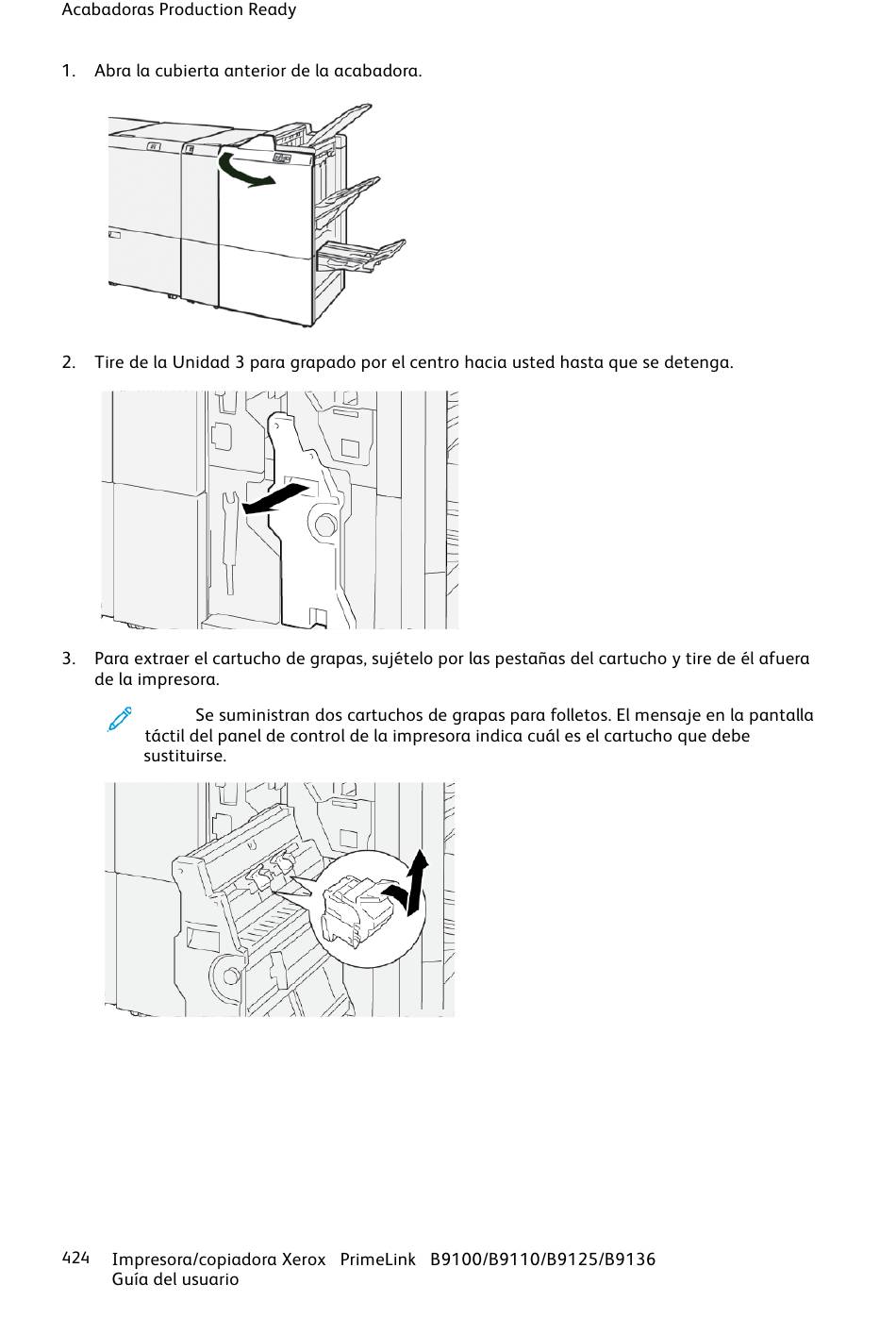 Acabadoras Production Ready

1. Abra la cubierta anterior de la acabadora.

2. Tire de la Unidad 3 para grapado por el centro hacia usted hasta que se detenga.

3. Para extraer el cartucho de grapas, sujételo por las pestañas del cartucho y tire de él afuera de la impresora.

Se suministran dos cartuchos de grapas para folletos. El mensaje en la pantalla táctil del panel de control de la impresora indica cuál es el cartucho que debe sustituirse.

424 Impresora/copiadora Xerox PrimeLink B9100/B9110/B9125/B9136
Guía del usuario